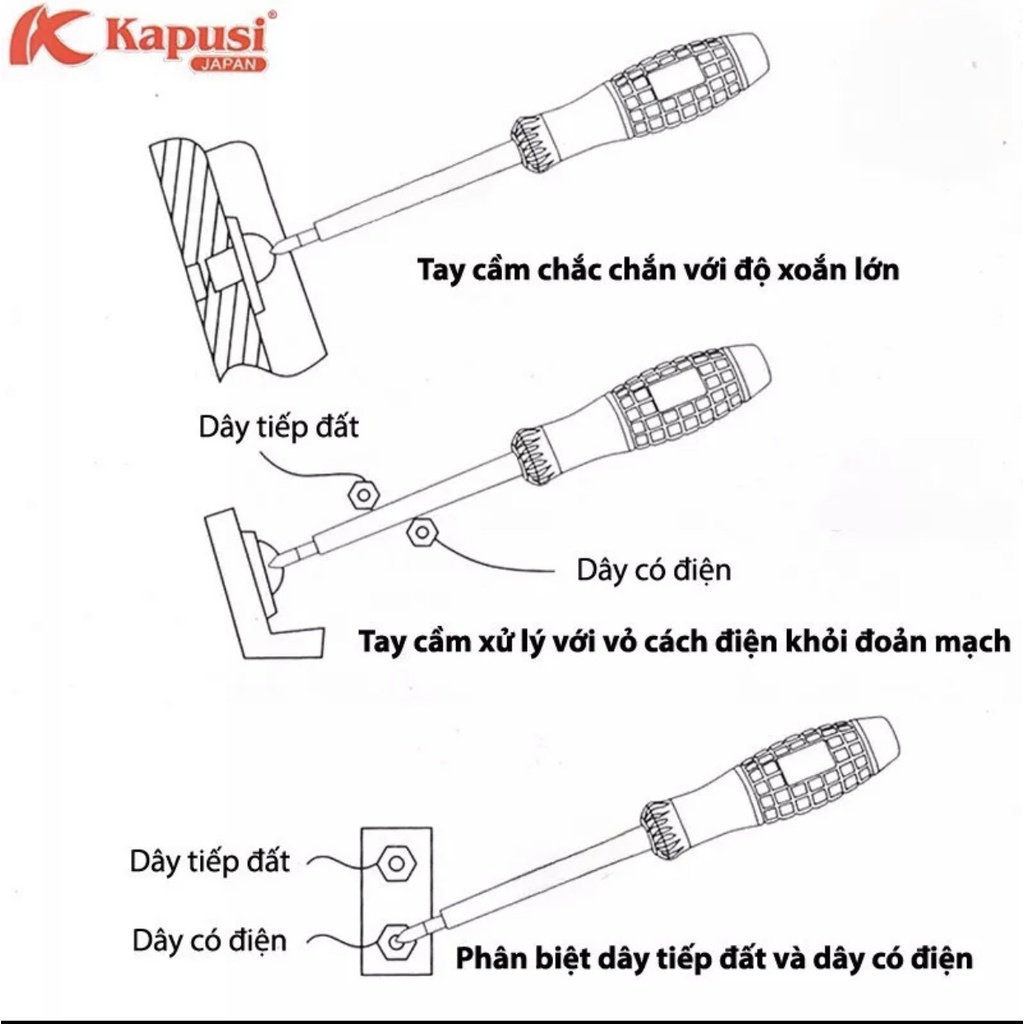 Kapusi®
JAPAN

Tay cầm chắc chắn với độ xoắn lớn

Dây tiếp đất

Dây có điện

Tay cầm xử lý với vỏ cách điện khỏi đoản mạch

Dây tiếp đất

Dây có điện

Phân biệt dây tiếp đất và dây có điện