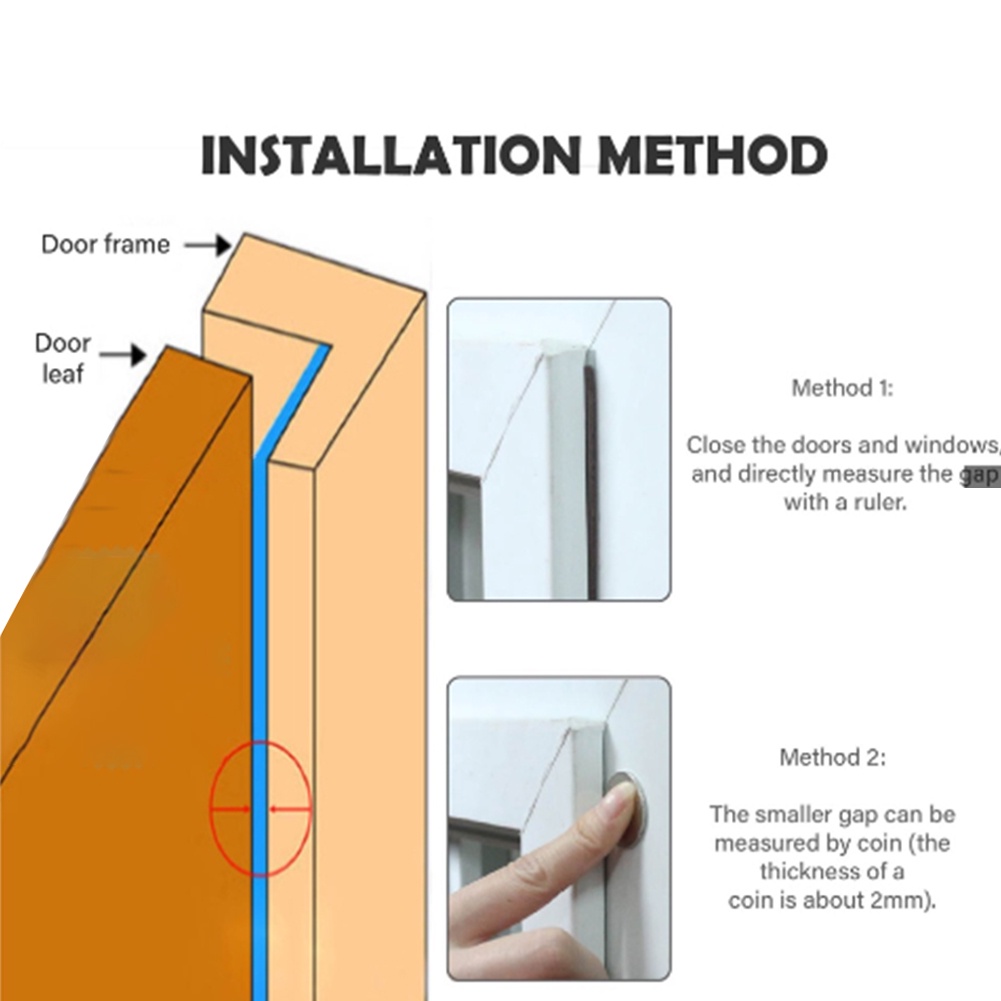 INSTALLATION METHOD

Door frame

Door leaf

Method 1:

Close the doors and windows, and directly measure the gap with a ruler.

Method 2:

The smaller gap can be measured by coin (the thickness of a coin is about 2mm).