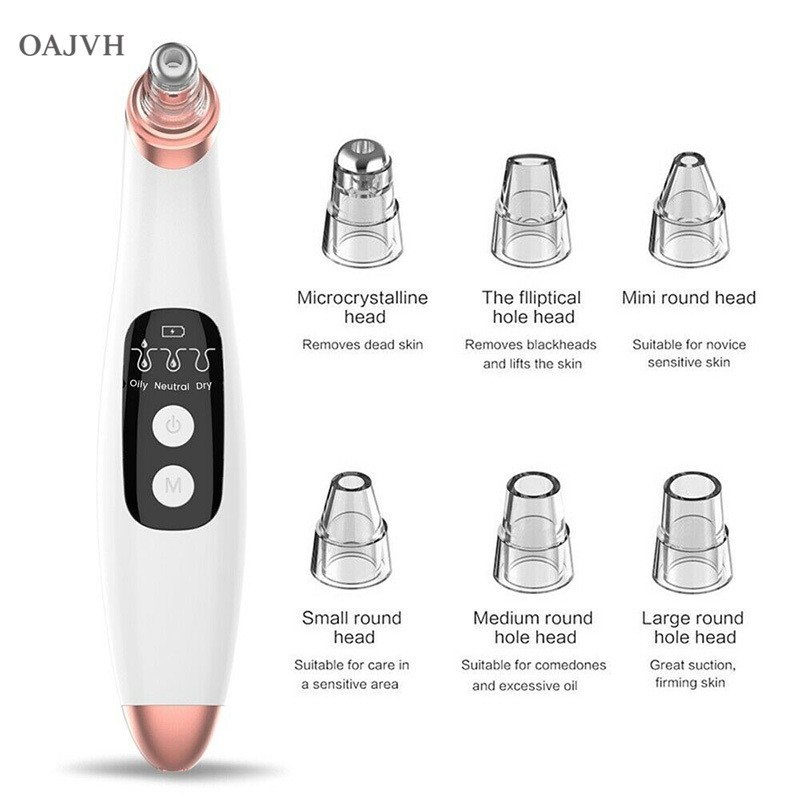 OAJVH

Oily Neutral Dry

M

Microcrystalline head
Removes dead skin

The flliptical hole head
Removes blackheads and lifts the skin

Mini round head
Suitable for novice sensitive skin

Small round head
Suitable for care in a sensitive area

Medium round hole head
Suitable for comedones and excessive oil

Large round hole head
Great suction, firming skin