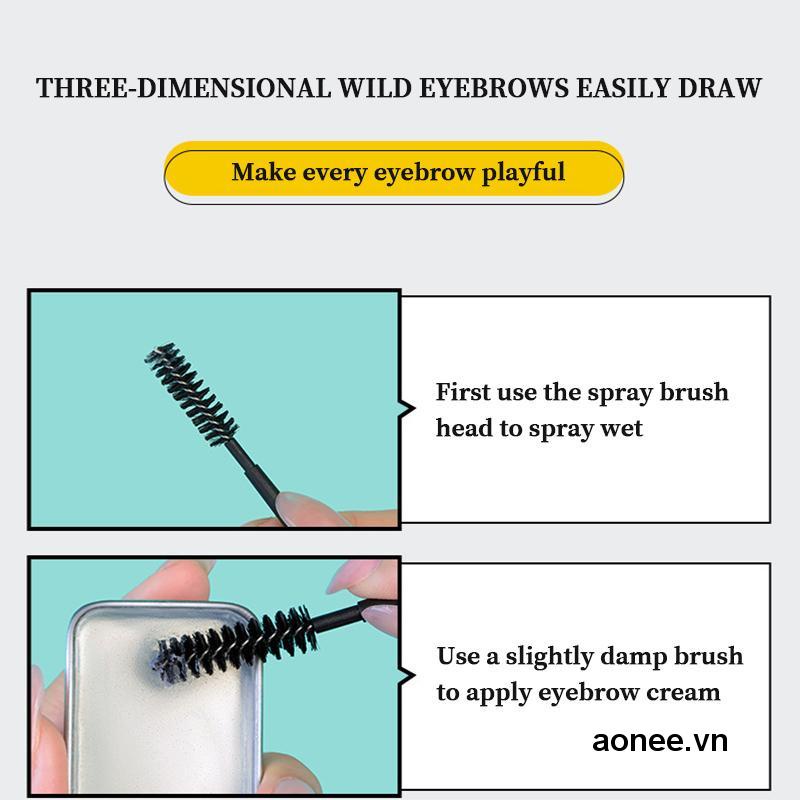 THREE-DIMENSIONAL WILD EYEBROWS EASILY DRAW

Make every eyebrow playful

First use the spray brush head to spray wet

Use a slightly damp brush to apply eyebrow cream

aonee.vn