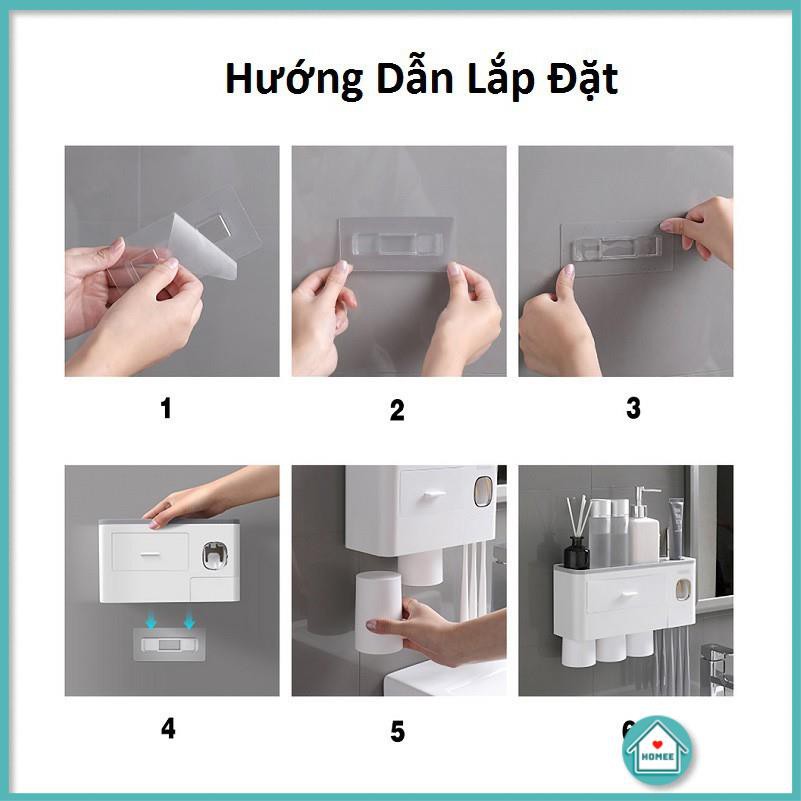 Hướng Dẫn Lắp Đặt

1

2

3

4

5

6

HOMEE