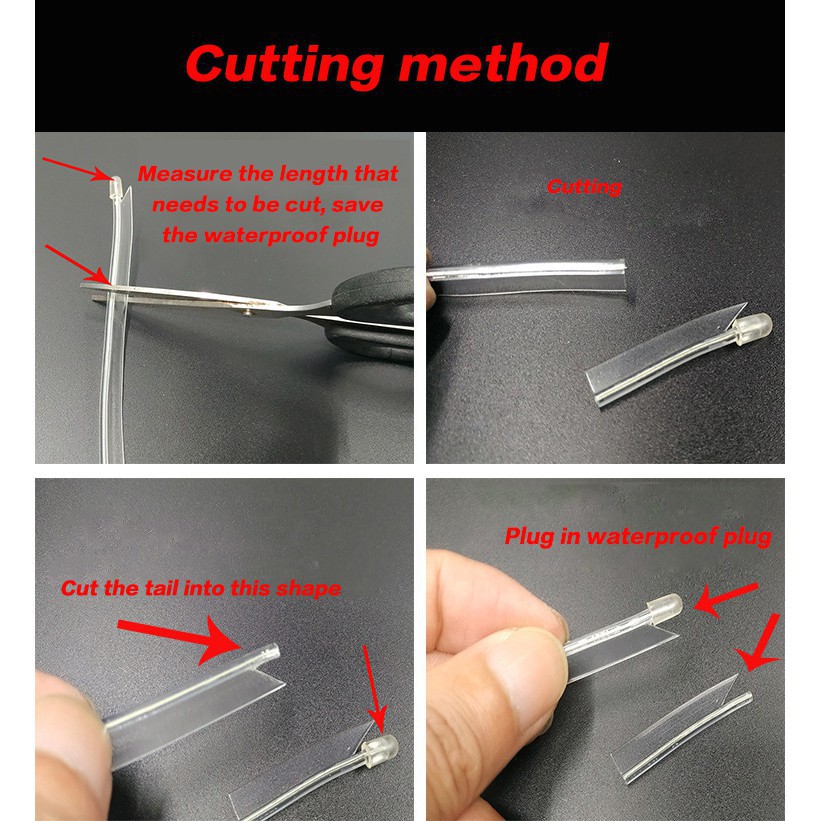 Cutting method

Measure the length that needs to be cut, save the waterproof plug

Cutting

Cut the tail into this shape

Plug in waterproof plug