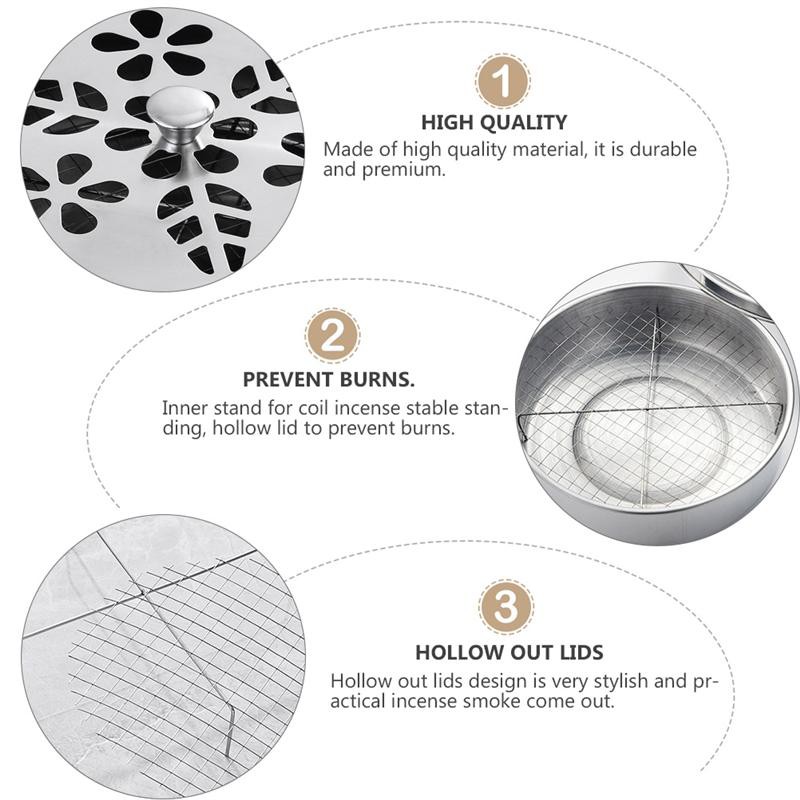 1

HIGH QUALITY

Made of high quality material, it is durable and premium.

2

PREVENT BURNS.

Inner stand for coil incense stable standing, hollow lid to prevent burns.

3

HOLLOW OUT LIDS

Hollow out lids design is very stylish and practical incense smoke come out.