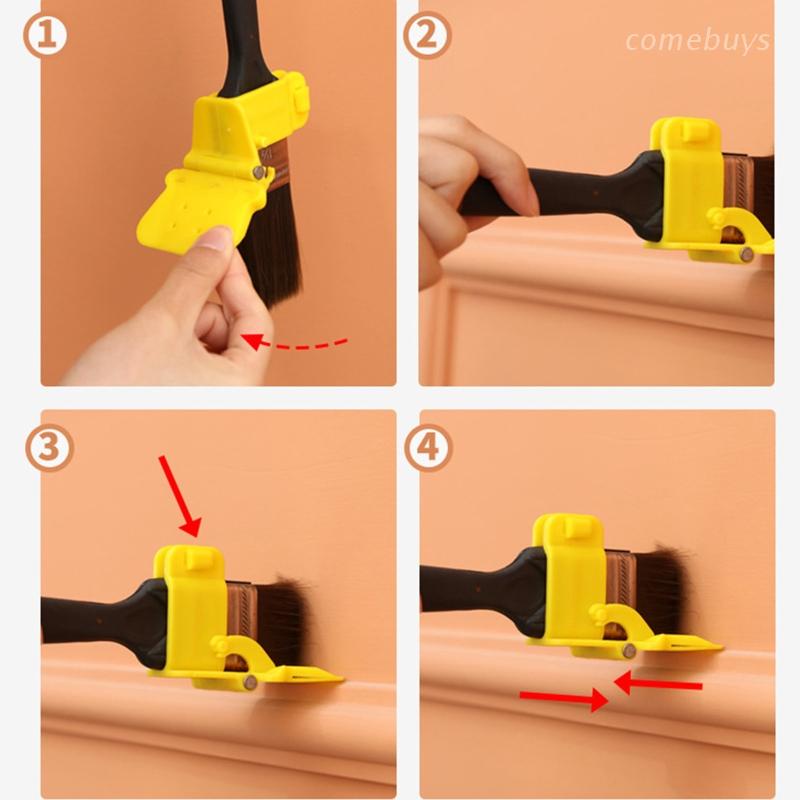 1
2
comebuys
3
4