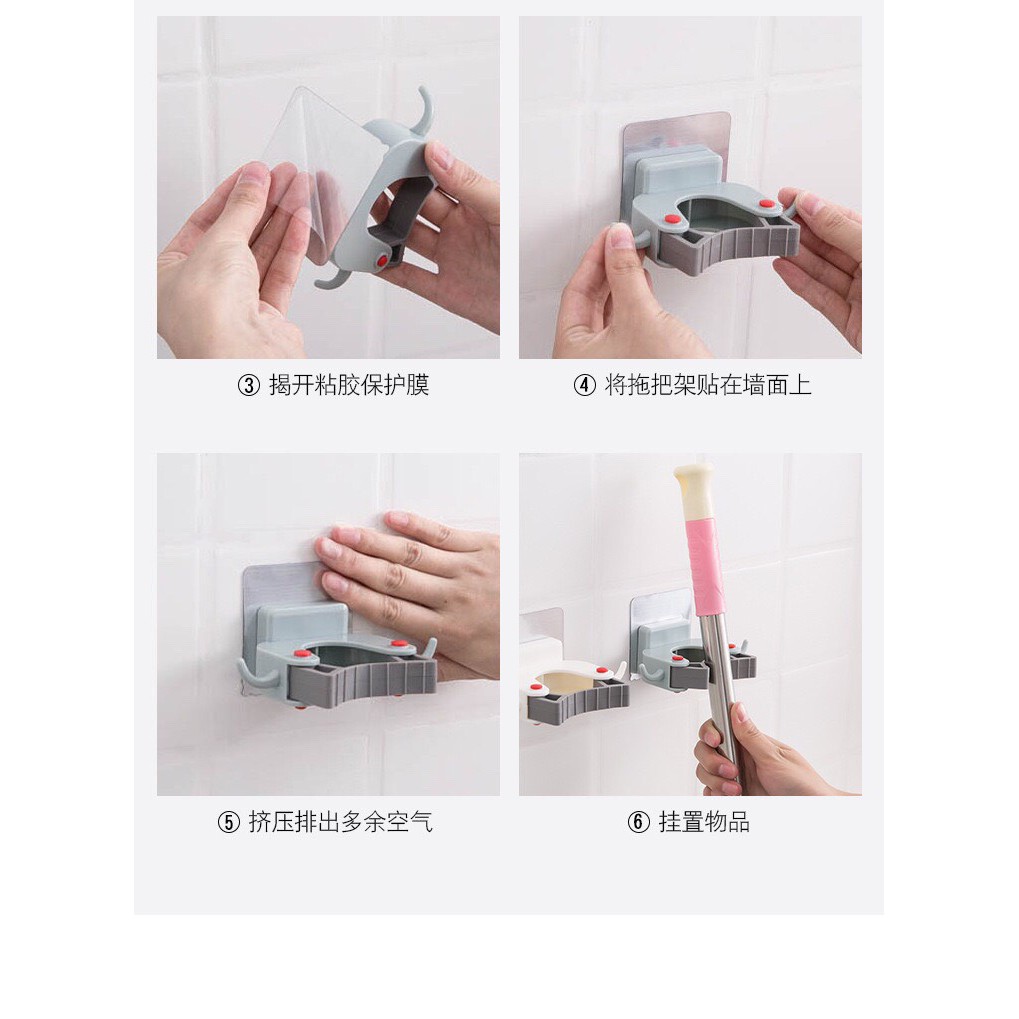 ③ 揭开粘胶保护膜

④ 将拖把架贴在墙面上

⑤ 挤压排出多余空气

⑥ 挂置物品