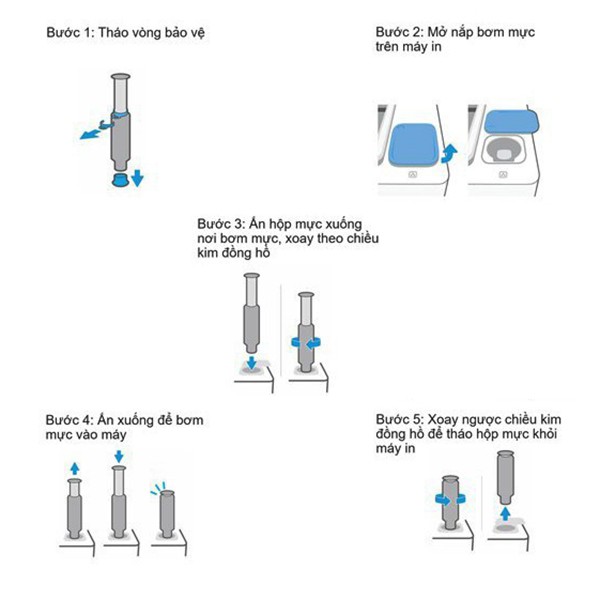 Bước 1: Tháo vòng bảo vệ

Bước 2: Mở nắp bơm mực trên máy in

Bước 3: Ấn hộp mực xuống nơi bơm mực, xoay theo chiều kim đồng hồ

Bước 4: Ấn xuống để bơm mực vào máy

Bước 5: Xoay ngược chiều kim đồng hồ để tháo hộp mực khỏi máy in