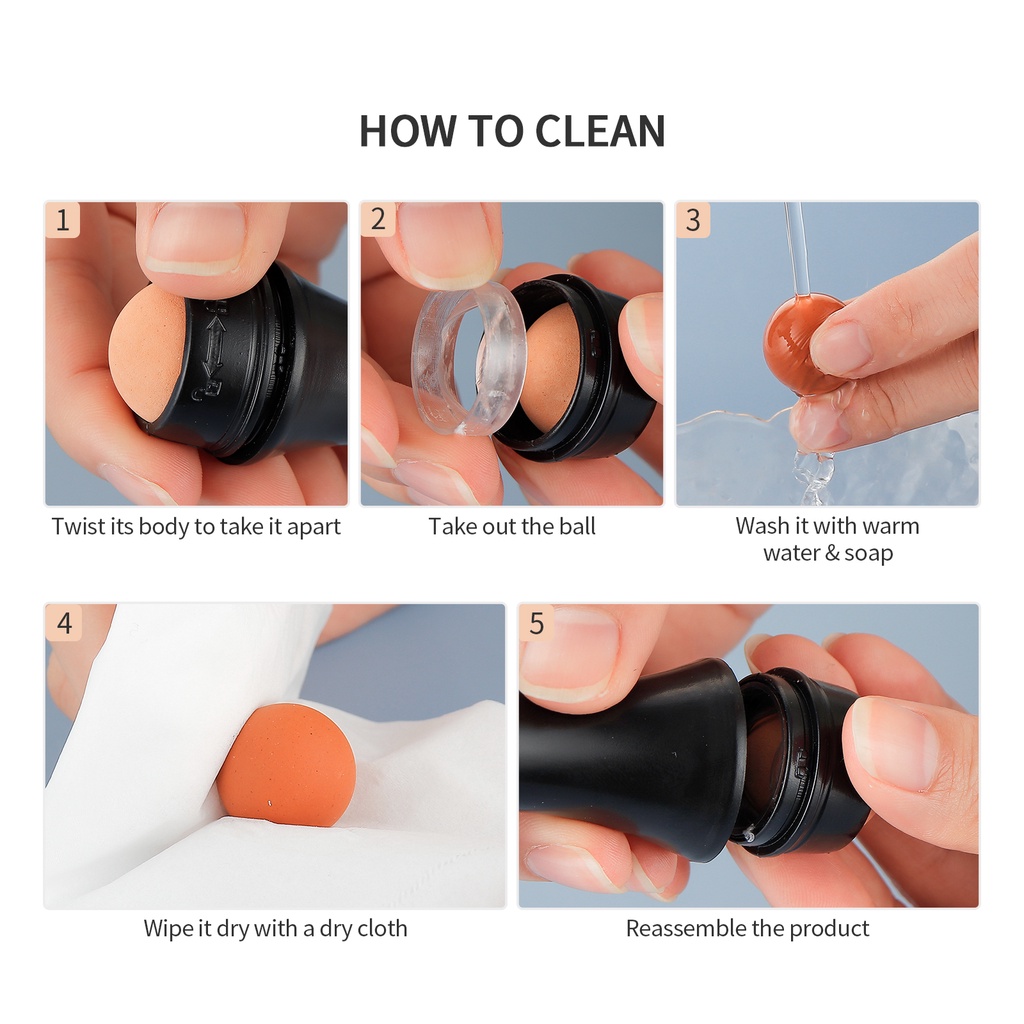 HOW TO CLEAN

1
Twist its body to take it apart

2
Take out the ball

3
Wash it with warm water & soap

4
Wipe it dry with a dry cloth

5
Reassemble the product