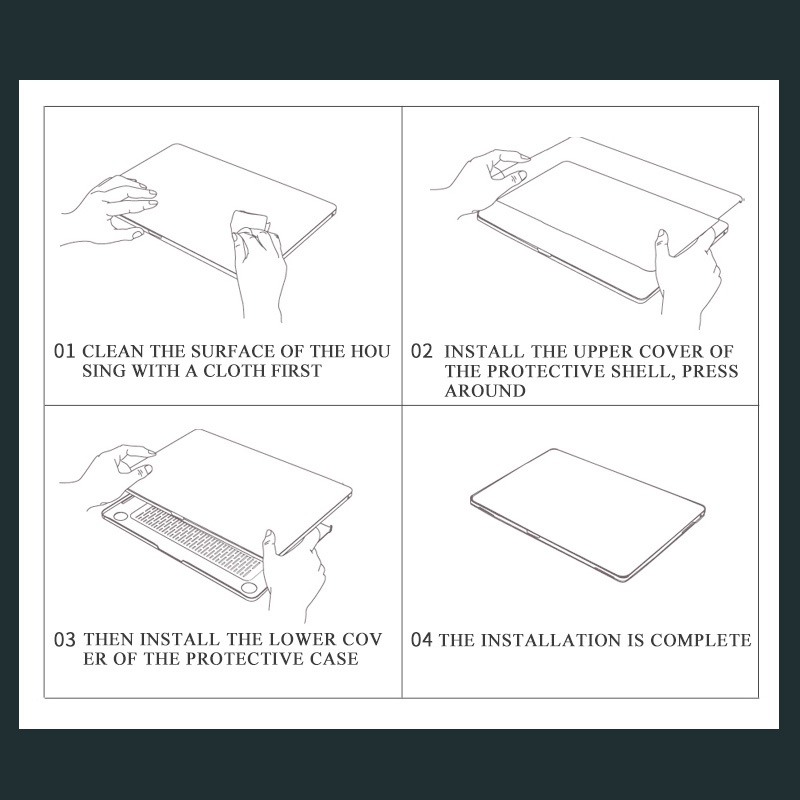 01 CLEAN THE SURFACE OF THE HOU SING WITH A CLOTH FIRST

02 INSTALL THE UPPER COVER OF THE PROTECTIVE SHELL, PRESS AROUND

03 THEN INSTALL THE LOWER COV ER OF THE PROTECTIVE CASE

04 THE INSTALLATION IS COMPLETE