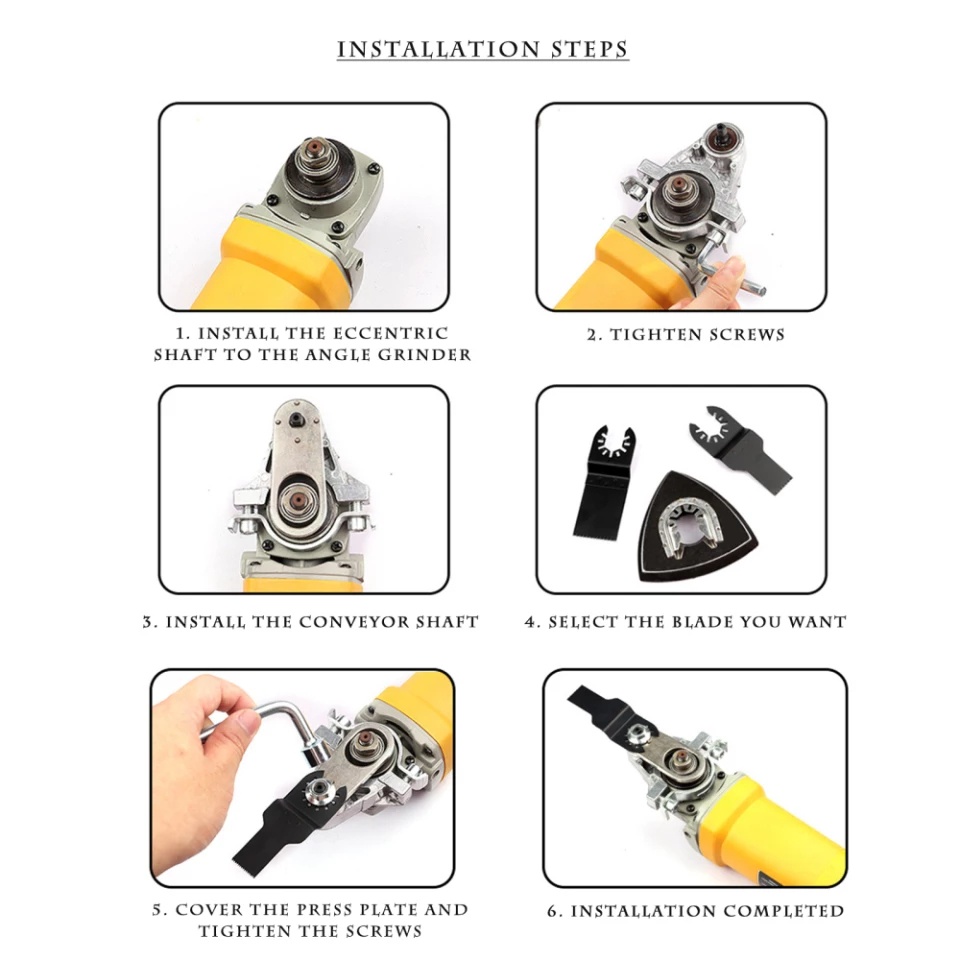 INSTALLATION STEPS

1. INSTALL THE ECCENTRIC SHAFT TO THE ANGLE GRINDER

2. TIGHTEN SCREWS

3. INSTALL THE CONVEYOR SHAFT

4. SELECT THE BLADE YOU WANT

5. COVER THE PRESS PLATE AND TIGHTEN THE SCREWS

6. INSTALLATION COMPLETED