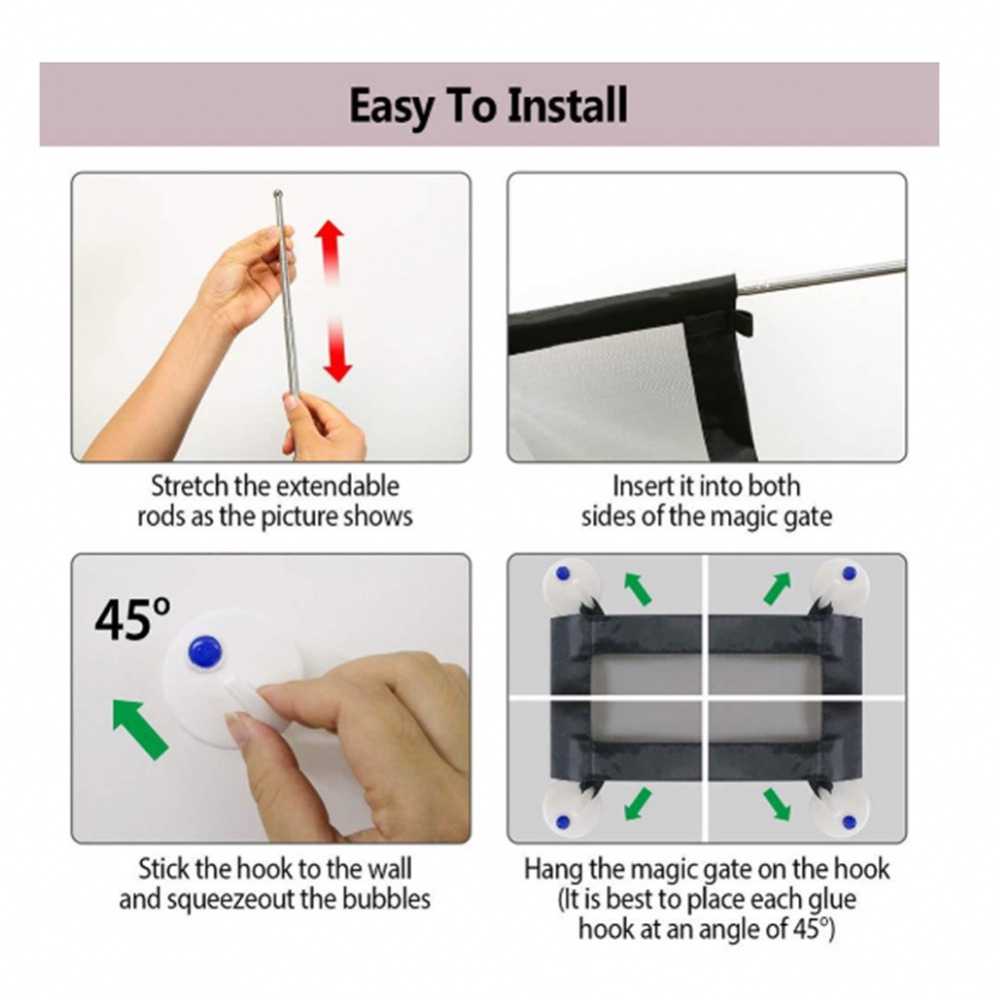 Easy To Install

Stretch the extendable rods as the picture shows

Insert it into both sides of the magic gate

45°

Stick the hook to the wall and squeezeout the bubbles

Hang the magic gate on the hook (It is best to place each glue hook at an angle of 45°)