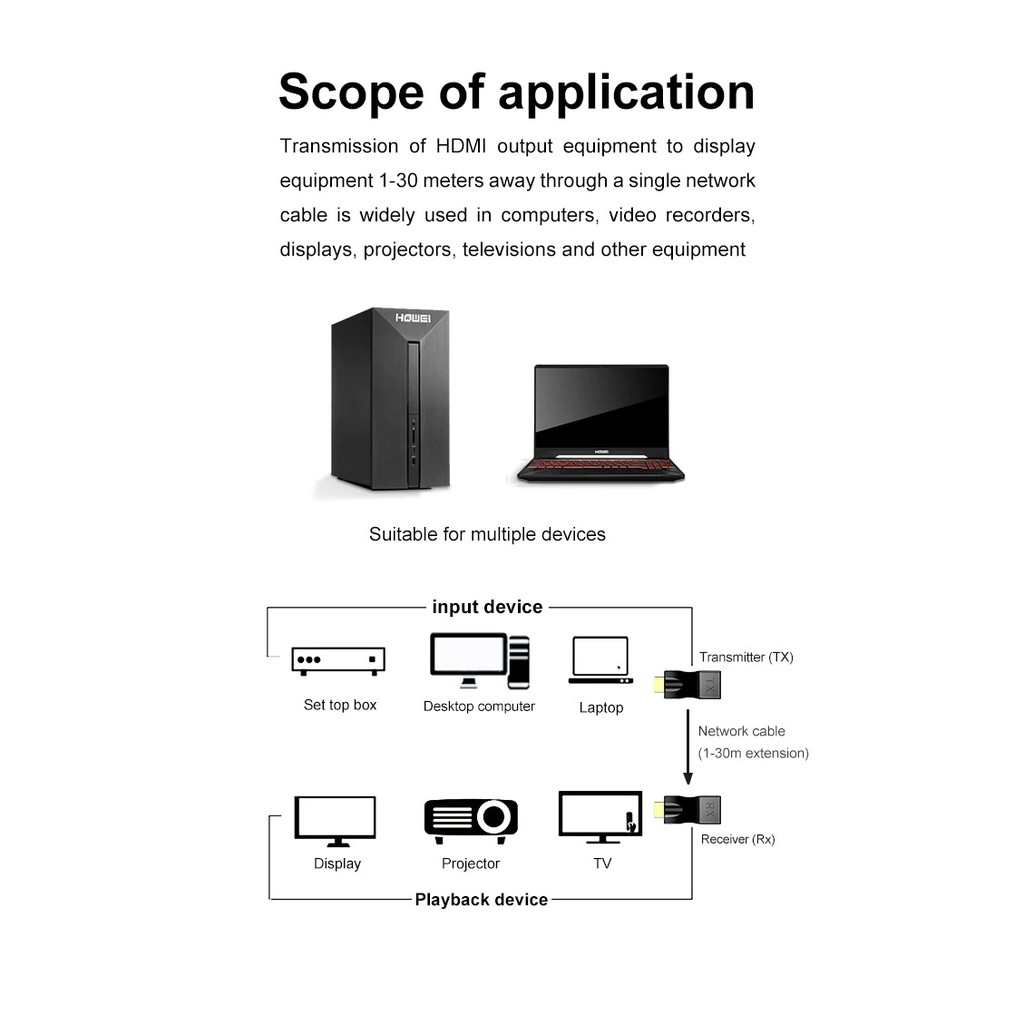 Scope of application

Transmission of HDMI output equipment to display equipment 1-30 meters away through a single network cable is widely used in computers, video recorders, displays, projectors, televisions and other equipment

HOWEI

HOWEI

Suitable for multiple devices

input device

Set top box

Desktop computer

Laptop

Transmitter (TX)

TX

Network cable
(1-30m extension)

RX

Receiver (Rx)

Display

Projector

TV

Playback device