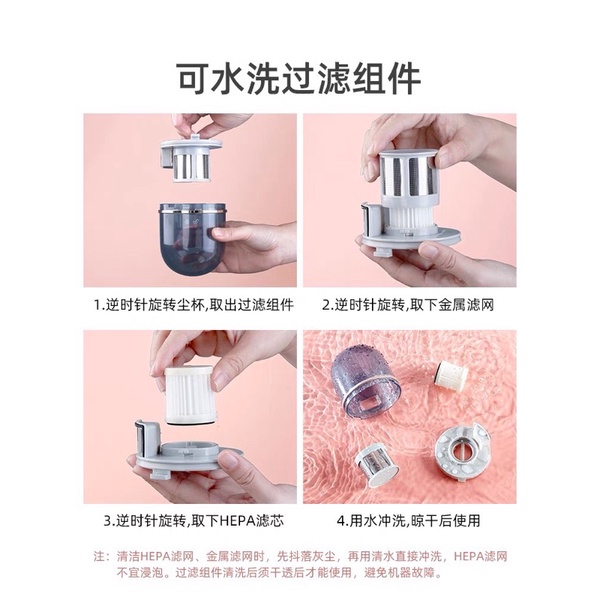 可水洗过滤组件

1.逆时针旋转尘杯,取出过滤组件

2.逆时针旋转,取下金属滤网

3.逆时针旋转,取下HEPA滤芯

4.用水冲洗,晾干后使用

注：清洁HEPA滤网、金属滤网时，先抖落灰尘，再用清水直接冲洗，HEPA滤网不宜浸泡。过滤组件清洗后须干透后才能使用，避免机器故障。