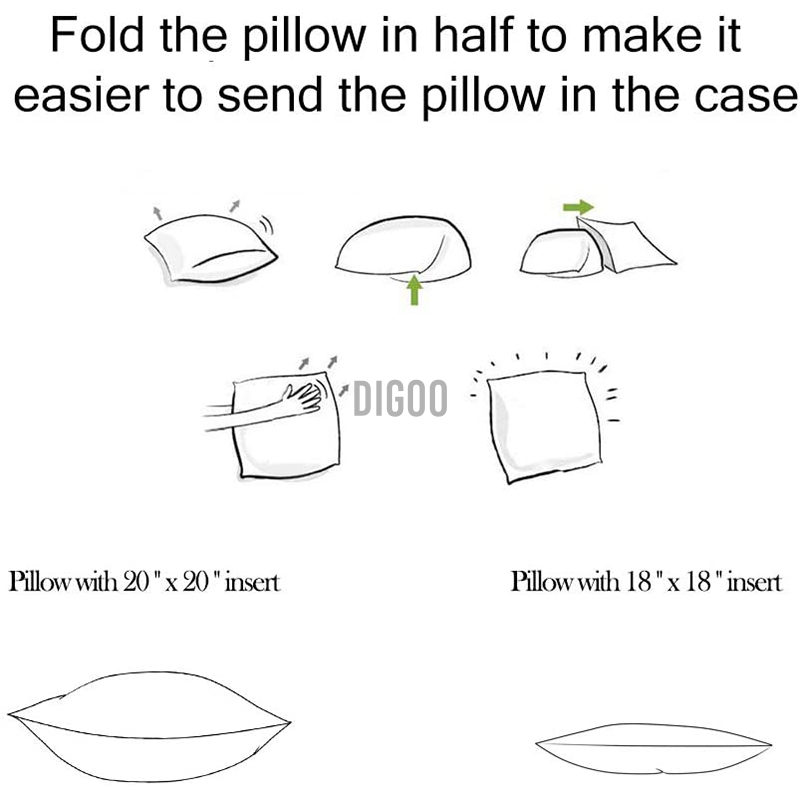 Fold the pillow in half to make it easier to send the pillow in the case

DIGOO

Pillow with 20 " x 20 " insert

Pillow with 18 " x 18 " insert