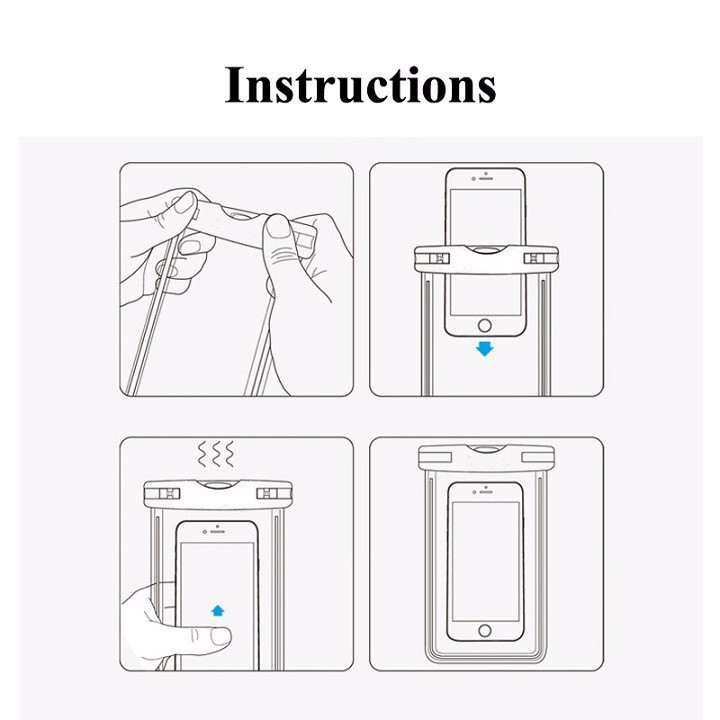 Instructions