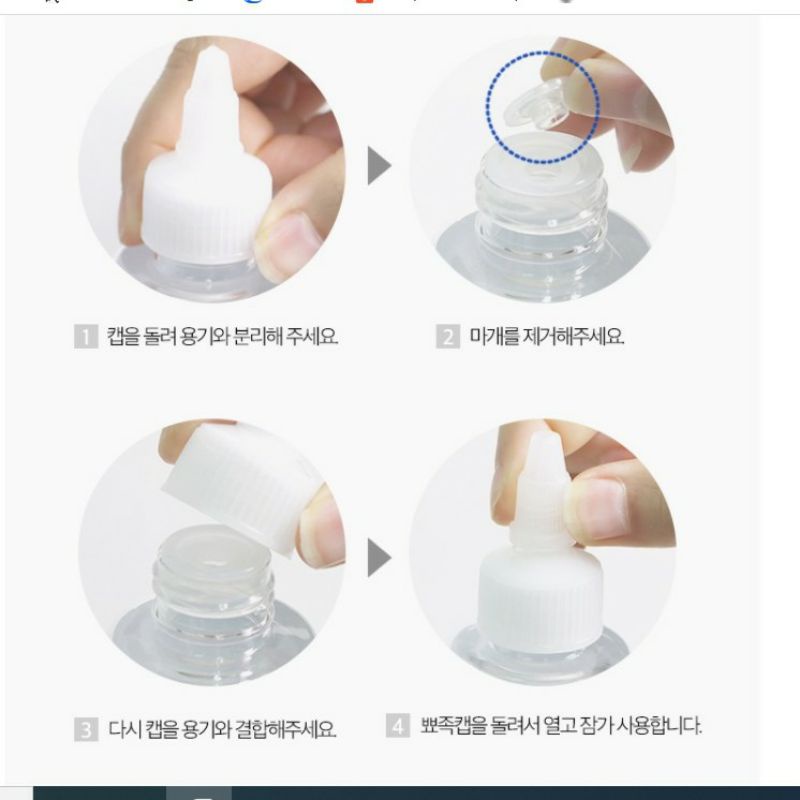 1 캡을 돌려 용기와 분리해 주세요.

2 마개를 제거해주세요.

3 다시 캡을 용기와 결합해주세요.

4 뾰족캡을 돌려서 열고 잠가 사용합니다.