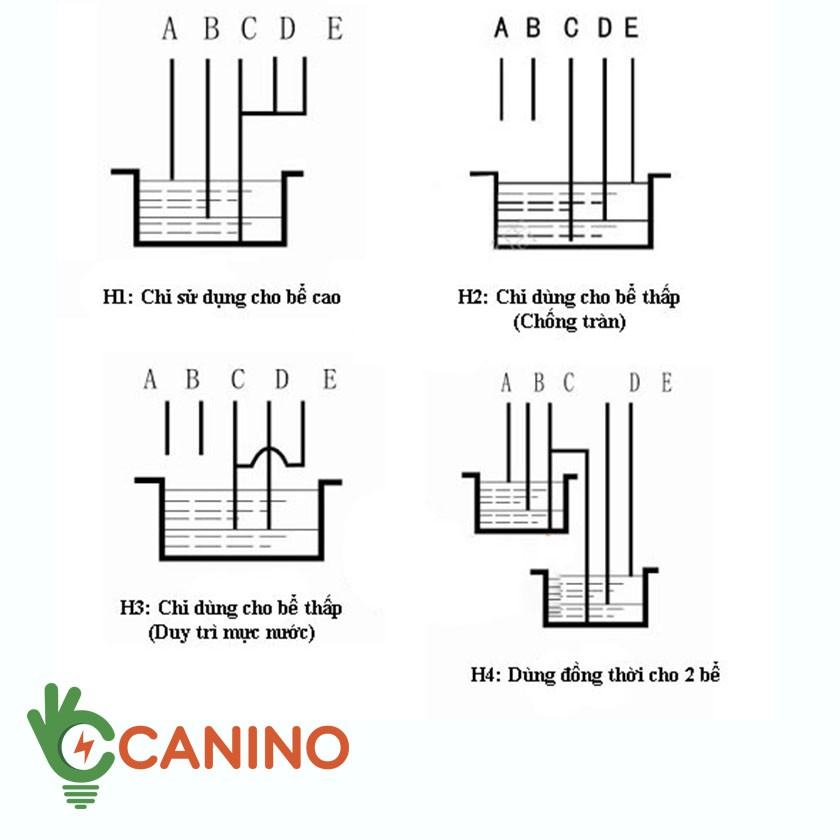 A B C D E

H1: Chỉ sử dụng cho bể cao

A B C D E

H2: Chỉ dùng cho bể thấp
(Chống tràn)

A B C D E

H3: Chỉ dùng cho bể thấp
(Duy trì mực nước)

A B C D E

H4: Dùng đồng thời cho 2 bể

CANINO