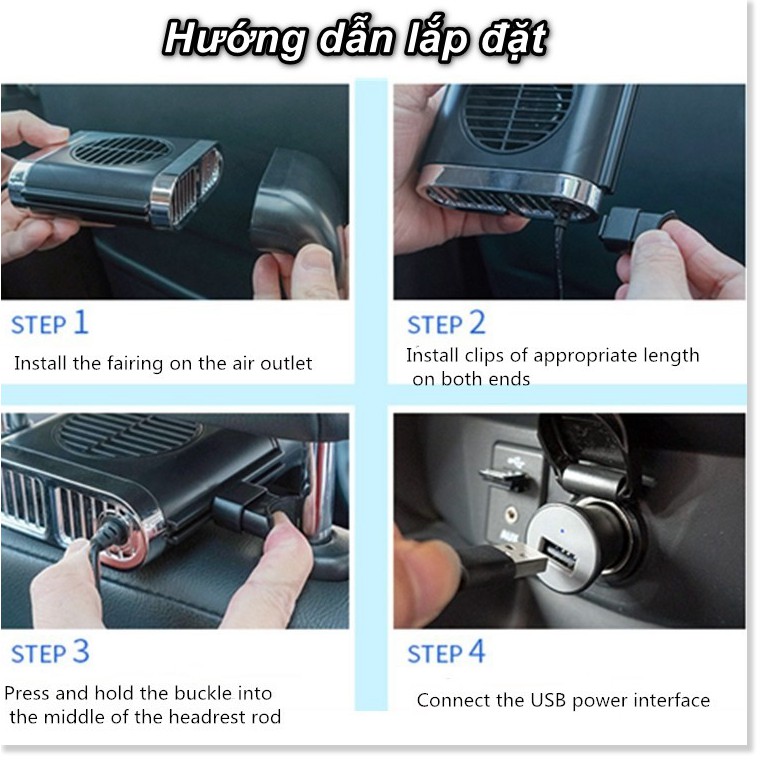 Hướng dẫn lắp đặt

STEP 1

Install the fairing on the air outlet

STEP 2

Install clips of appropriate length on both ends

STEP 3

Press and hold the buckle into the middle of the headrest rod

STEP 4

Connect the USB power interface