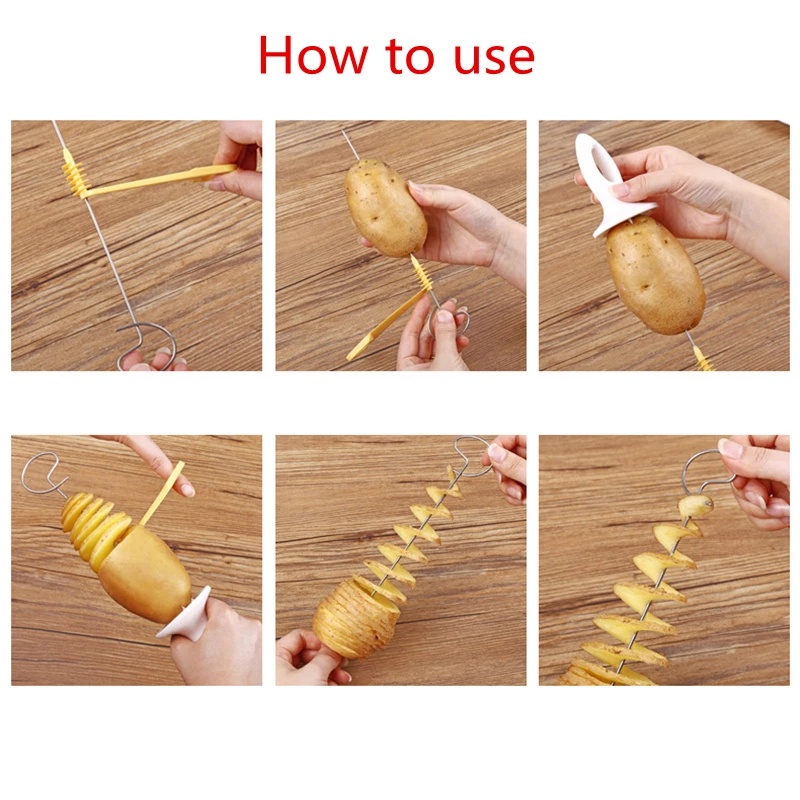 How to use