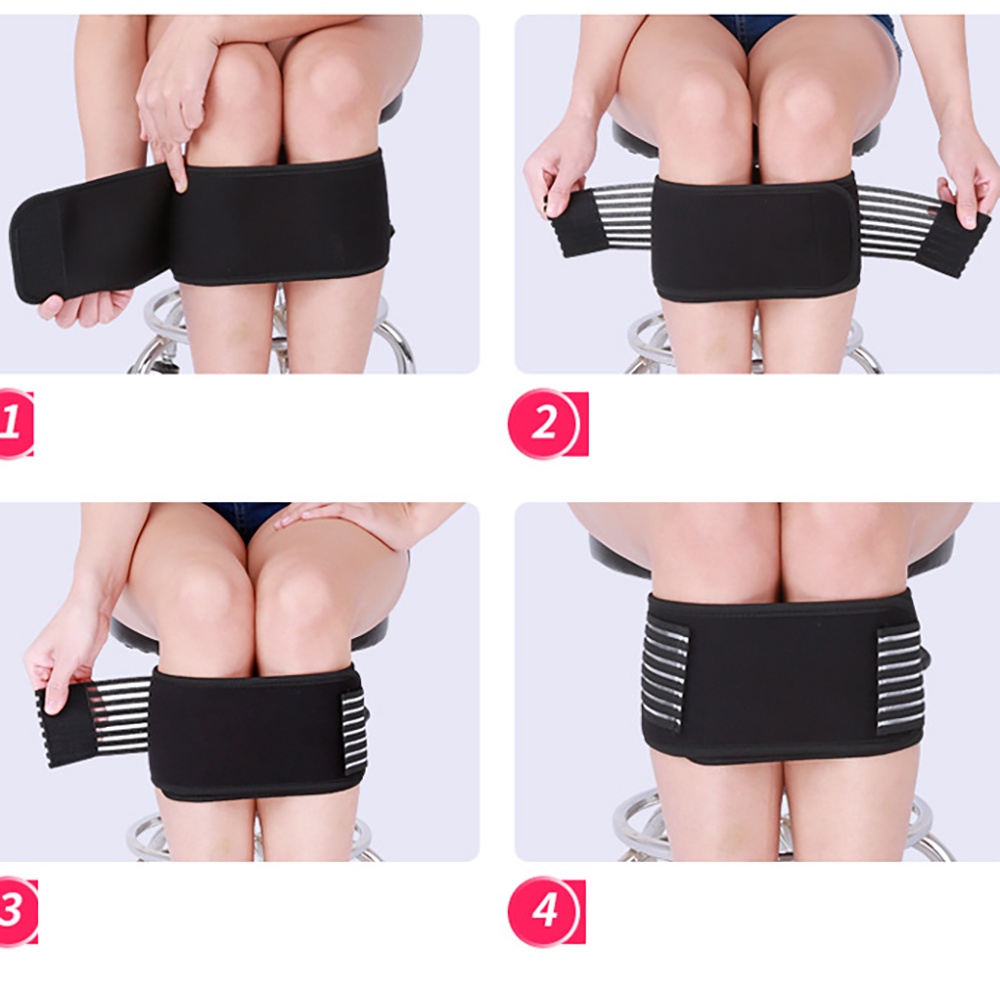 1

2

3

4