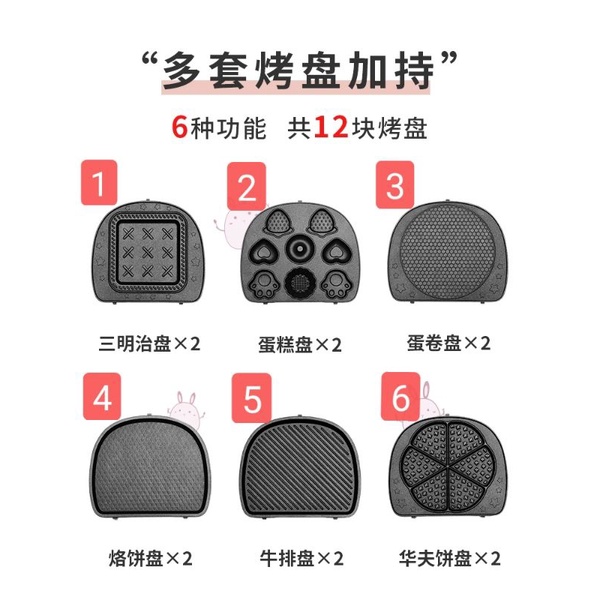 “多套烤盘加持”

6种功能　共12块烤盘

1

三明治盘×2

2

蛋糕盘×2

3

蛋卷盘×2

4

烙饼盘×2

5

牛排盘×2

6

华夫饼盘×2