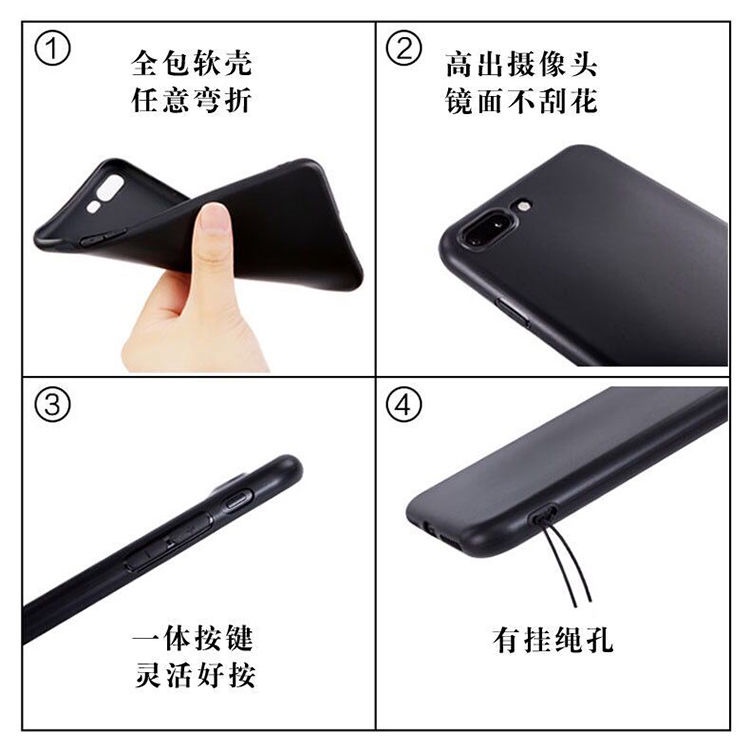 ①
全包软壳
任意弯折

②
高出摄像头
镜面不刮花

③
一体按键
灵活好按

④
有挂绳孔