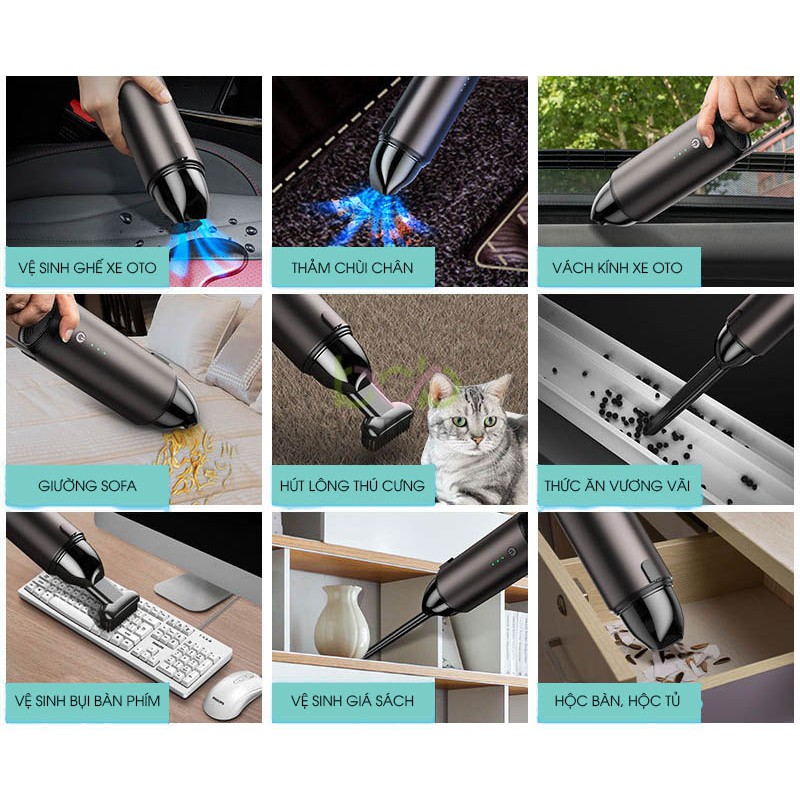 VỆ SINH GHẾ XE OTO

THẢM CHÙI CHÂN

VÁCH KÍNH XE OTO

GIƯỜNG SOFA

HÚT LÔNG THÚ CƯNG

THỨC ĂN VƯƠNG VÃI

VỆ SINH BỤI BÀN PHÍM

VỆ SINH GIÁ SÁCH

HỘC BÀN, HỘC TỦ