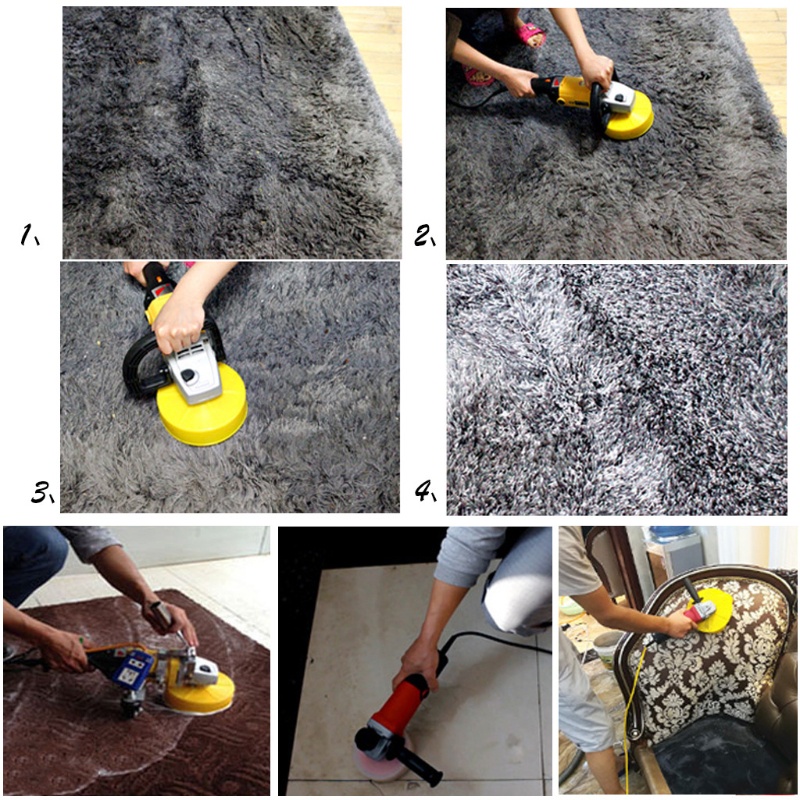 1、

2、

3、

4、