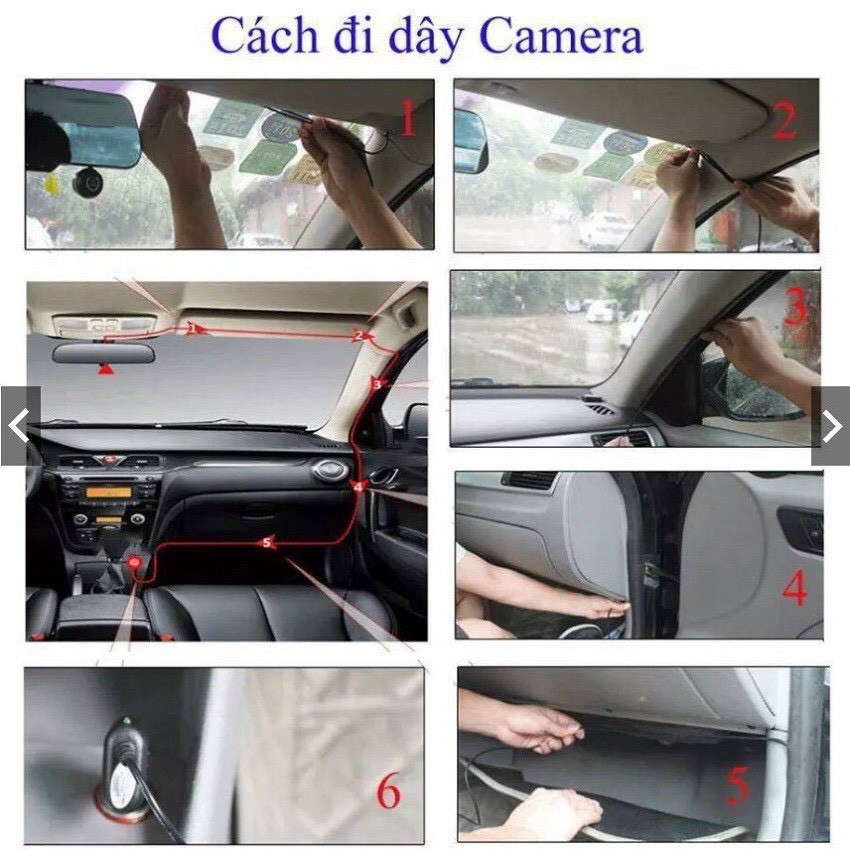 Cách đi dây Camera

1

2

1
2
3
4
5

3

4

6

5