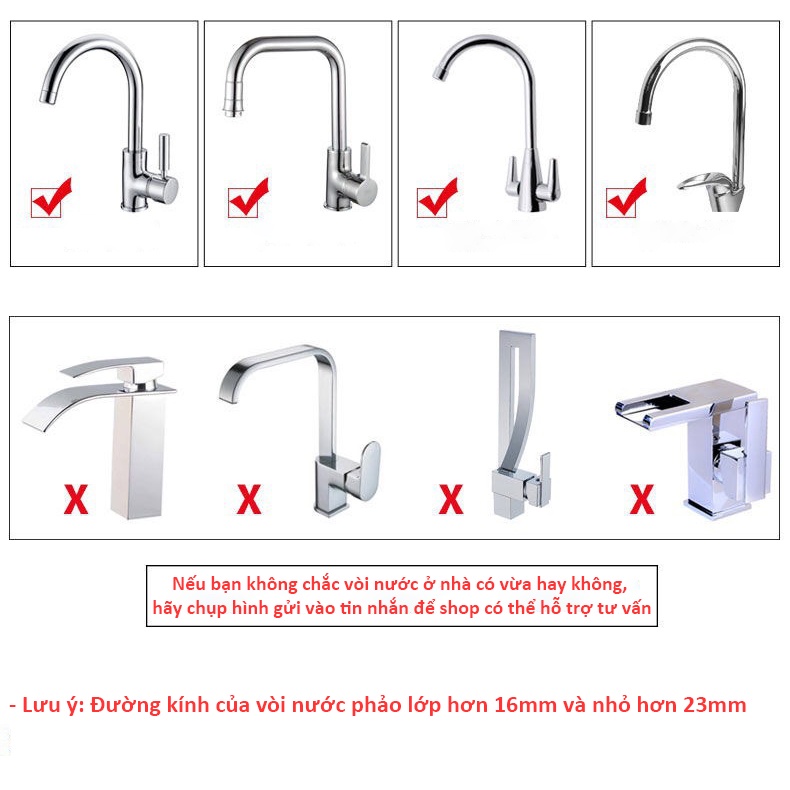 X

X

X

X

Nếu bạn không chắc vòi nước ở nhà có vừa hay không, hãy chụp hình gửi vào tin nhắn để shop có thể hỗ trợ tư vấn

- Lưu ý: Đường kính của vòi nước phảo lớp hơn 16mm và nhỏ hơn 23mm