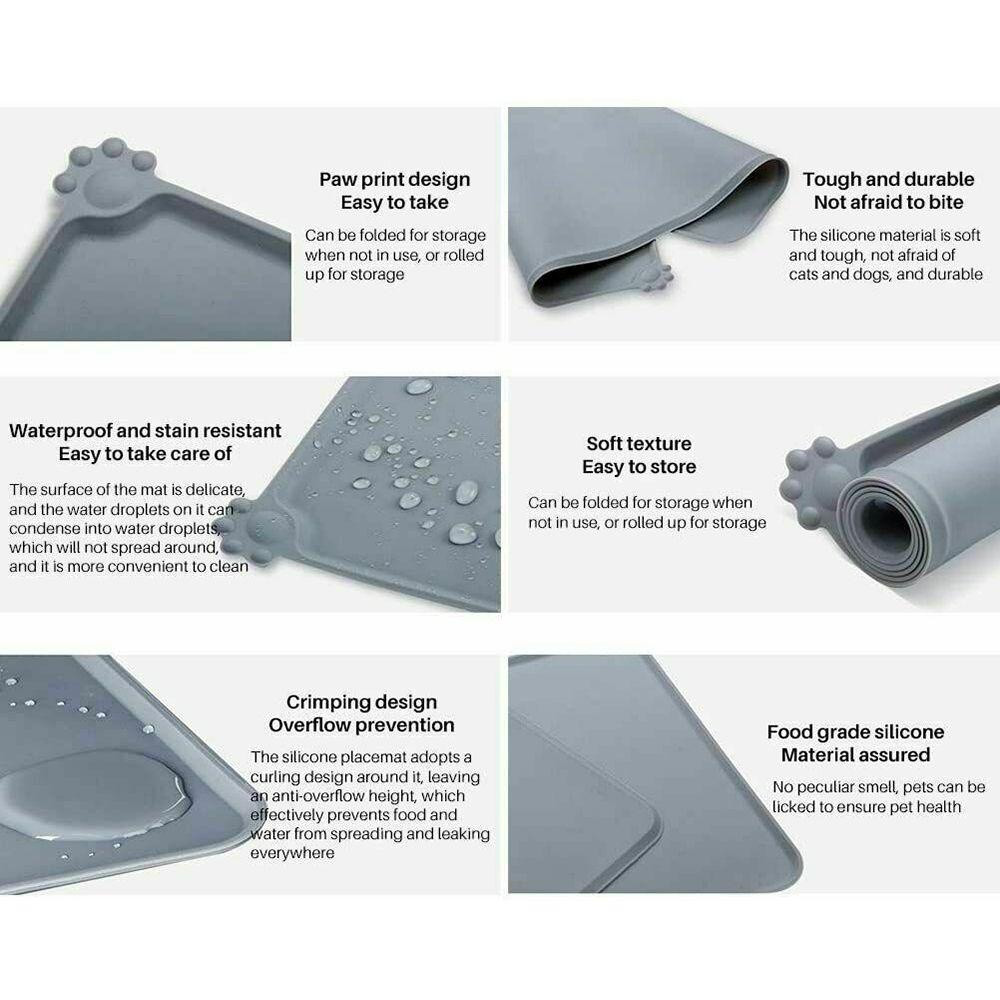 Paw print design
Easy to take

Can be folded for storage when not in use, or rolled up for storage

Tough and durable
Not afraid to bite

The silicone material is soft and tough, not afraid of cats and dogs, and durable

Waterproof and stain resistant
Easy to take care of

The surface of the mat is delicate, and the water droplets on it can condense into water droplets, which will not spread around, and it is more convenient to clean

Soft texture
Easy to store

Can be folded for storage when not in use, or rolled up for storage

Crimping design
Overflow prevention

The silicone placemat adopts a curling design around it, leaving an anti-overflow height, which effectively prevents food and water from spreading and leaking everywhere

Food grade silicone
Material assured

No peculiar smell, pets can be licked to ensure pet health