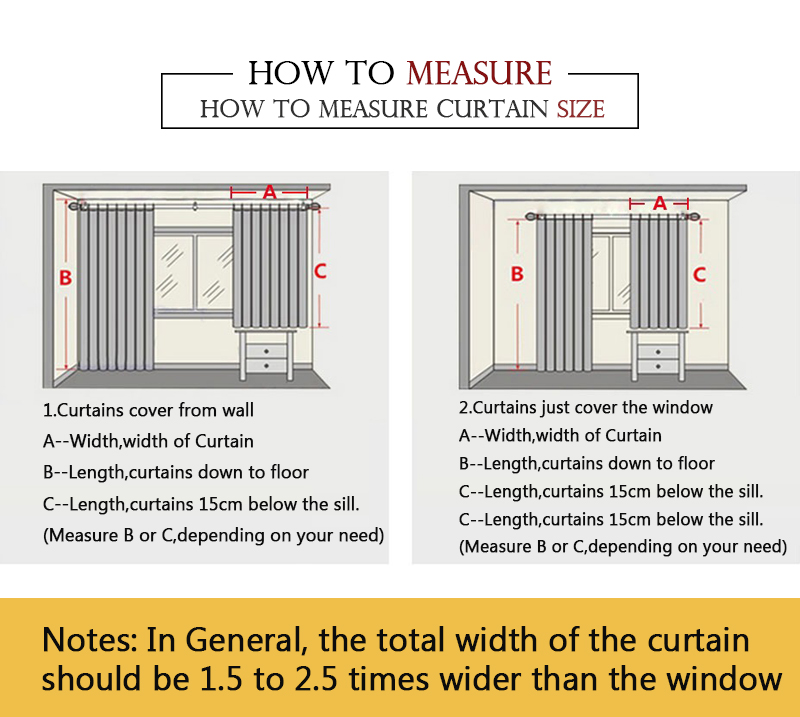 HOW TO MEASURE
HOW TO MEASURE CURTAIN SIZE

A
B
C

1.Curtains cover from wall
A--Width,width of Curtain
B--Length,curtains down to floor
C--Length,curtains 15cm below the sill.
(Measure B or C,depending on your need)

A
B
C

2.Curtains just cover the window
A--Width,width of Curtain
B--Length,curtains down to floor
C--Length,curtains 15cm below the sill.
C--Length,curtains 15cm below the sill.
(Measure B or C,depending on your need)

Notes: In General, the total width of the curtain should be 1.5 to 2.5 times wider than the window