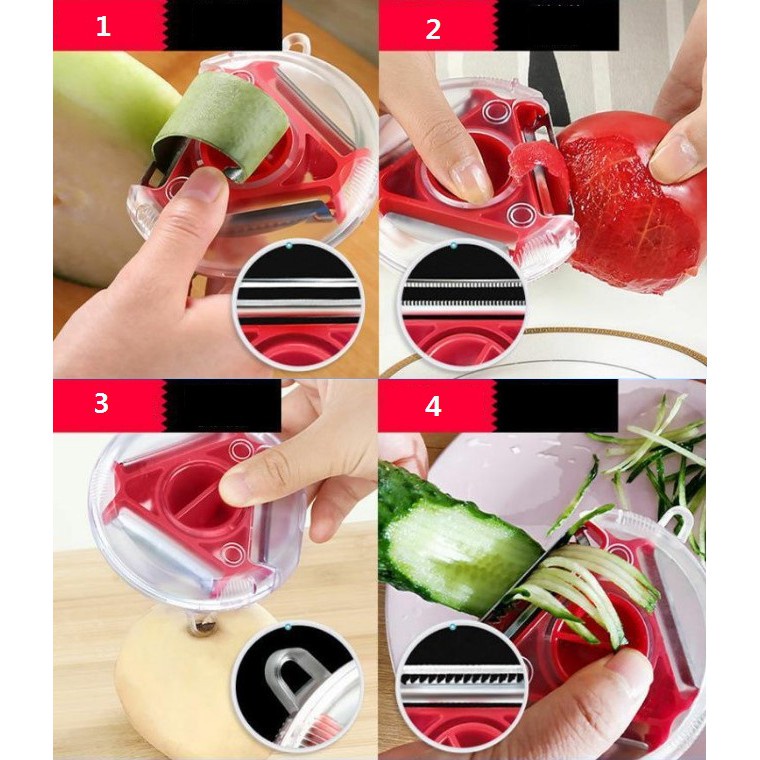 1

2

3

4