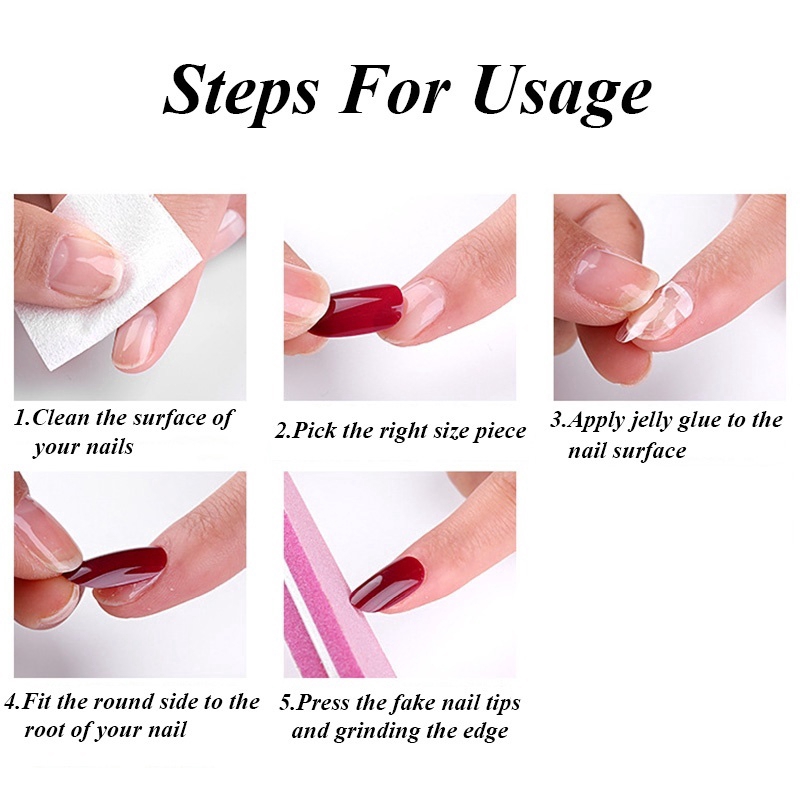 Steps For Usage

1.Clean the surface of your nails

2.Pick the right size piece

3.Apply jelly glue to the nail surface

4.Fit the round side to the root of your nail

5.Press the fake nail tips and grinding the edge