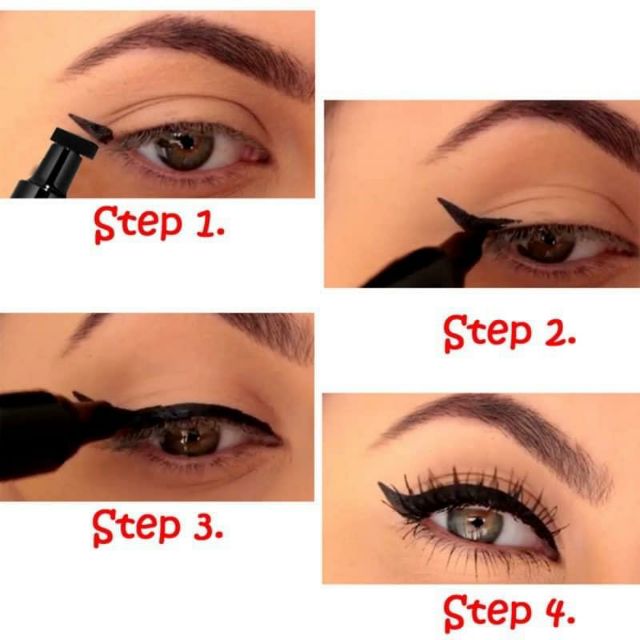 Step 1.

Step 2.

Step 3.

Step 4.