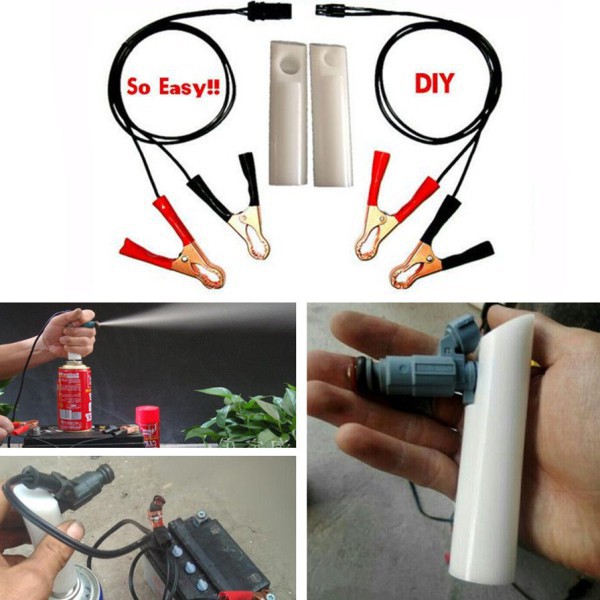 So Easy!!

DIY