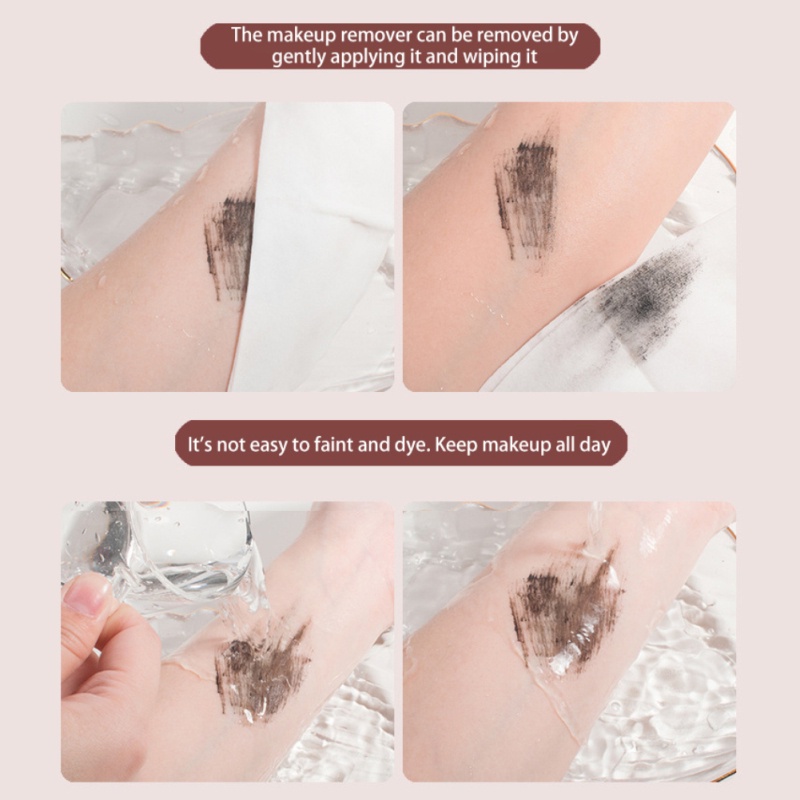 The makeup remover can be removed by gently applying it and wiping it

It's not easy to faint and dye. Keep makeup all day