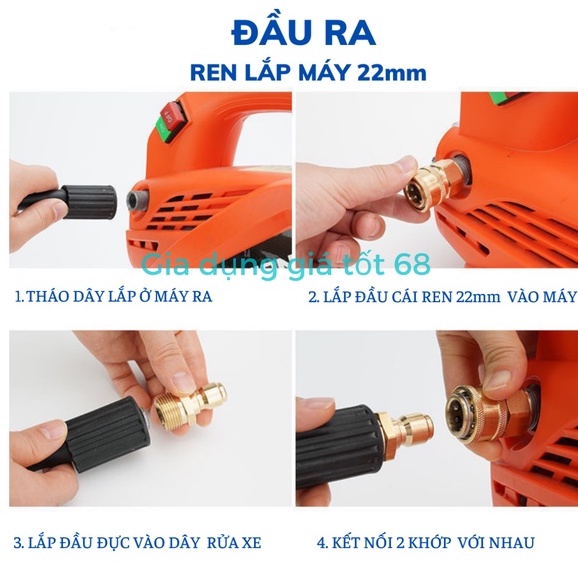 ĐẦU RA
REN LẮP MÁY 22mm

Gia dụng giá tốt 68

1. THÁO DÂY LẮP Ở MÁY RA

2. LẮP ĐẦU CÁI REN 22mm VÀO MÁY

3. LẮP ĐẦU ĐỰC VÀO DÂY RỬA XE

4. KẾT NỐI 2 KHỚP VỚI NHAU