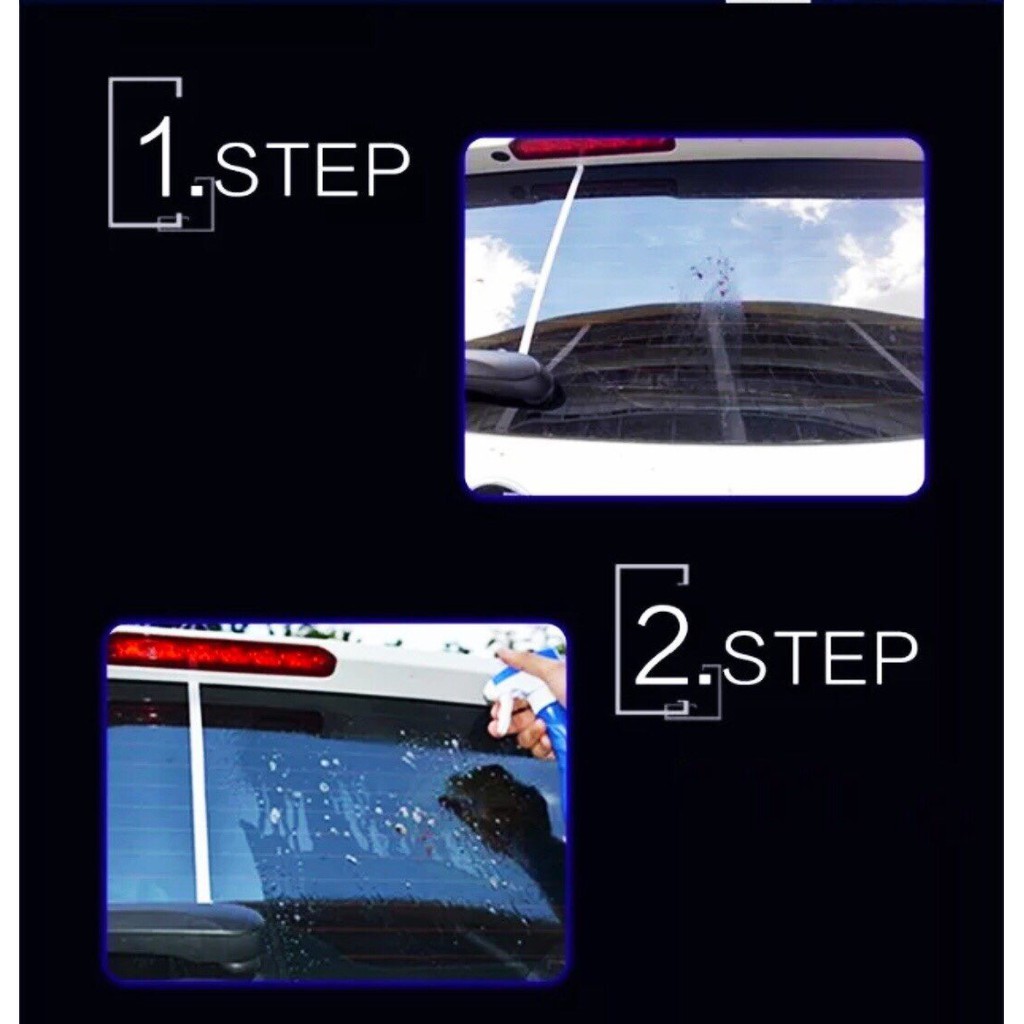 1.STEP

2.STEP