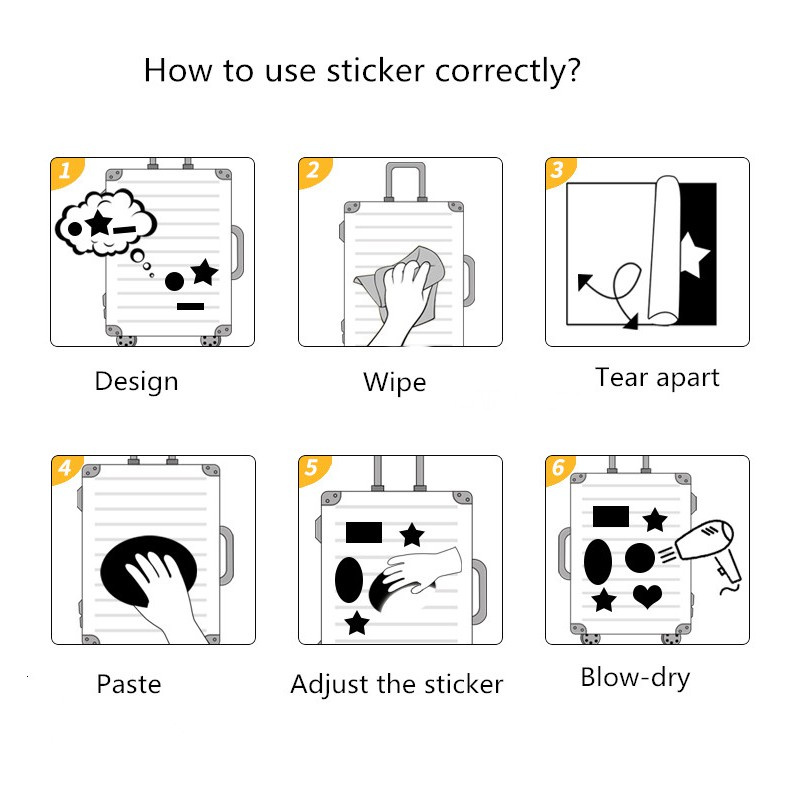 How to use sticker correctly?

1

Design

2

Wipe

3

Tear apart

4

Paste

5

Adjust the sticker

6

Blow-dry