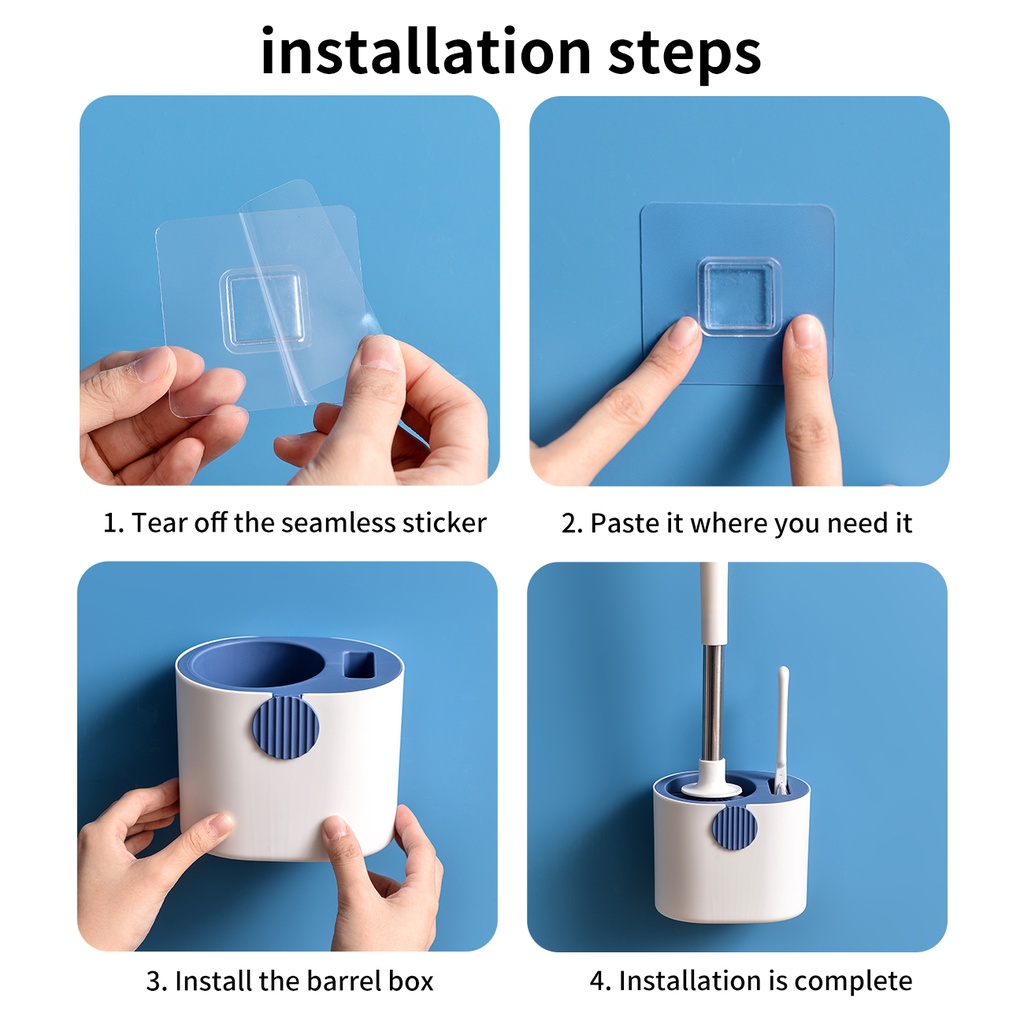 installation steps

1. Tear off the seamless sticker

2. Paste it where you need it

3. Install the barrel box

4. Installation is complete