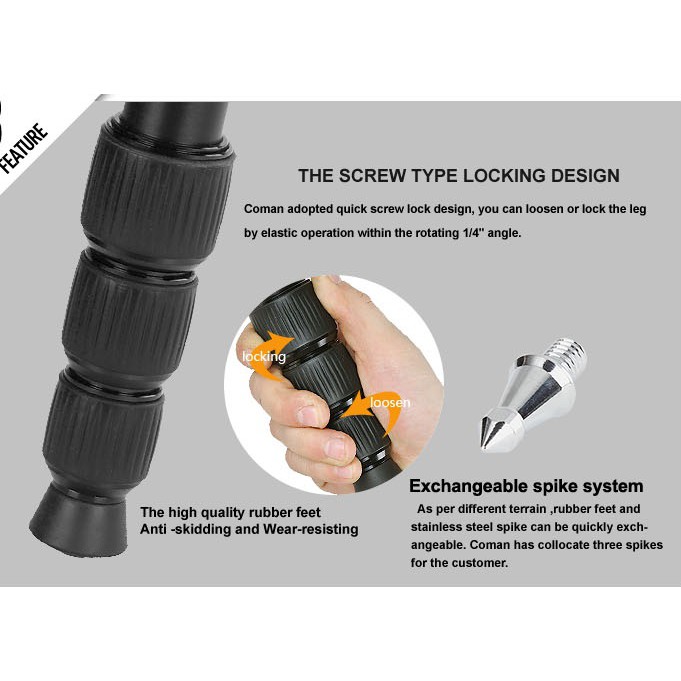 FEATURE

THE SCREW TYPE LOCKING DESIGN

Coman adopted quick screw lock design, you can loosen or lock the leg by elastic operation within the rotating 1/4" angle.

locking

loosen

The high quality rubber feet
Anti -skidding and Wear-resisting

Exchangeable spike system

As per different terrain ,rubber feet and stainless steel spike can be quickly exchangeable. Coman has collocate three spikes for the customer.