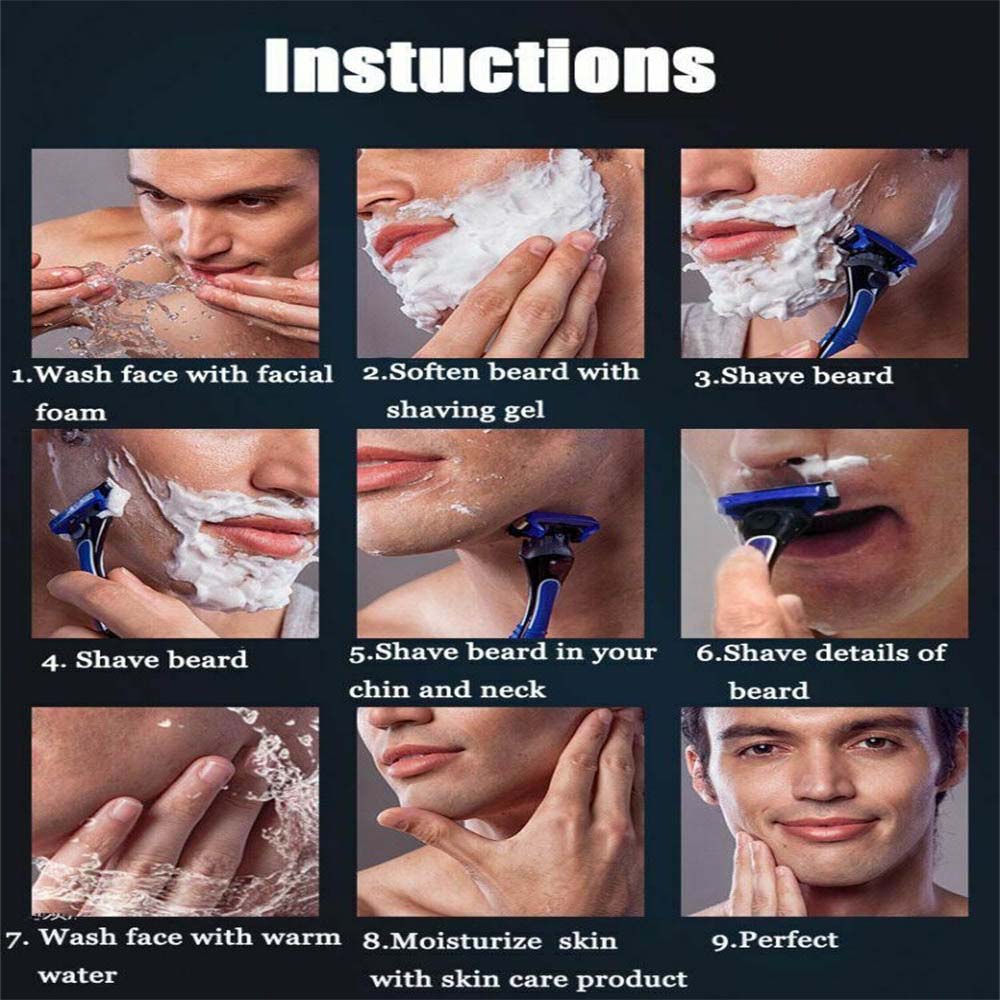 Instuctions

1.Wash face with facial foam

2.Soften beard with shaving gel

3.Shave beard

4. Shave beard

5.Shave beard in your chin and neck

6.Shave details of beard

7. Wash face with warm water

8.Moisturize skin with skin care product

9.Perfect