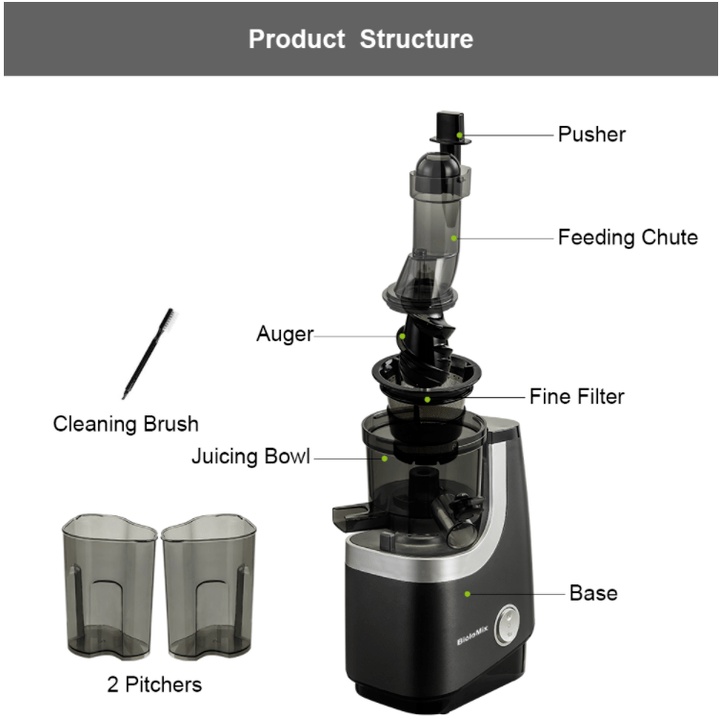 Product Structure

Pusher

Feeding Chute

Auger

Fine Filter

Cleaning Brush

Juicing Bowl

Base

BioloMix

2 Pitchers