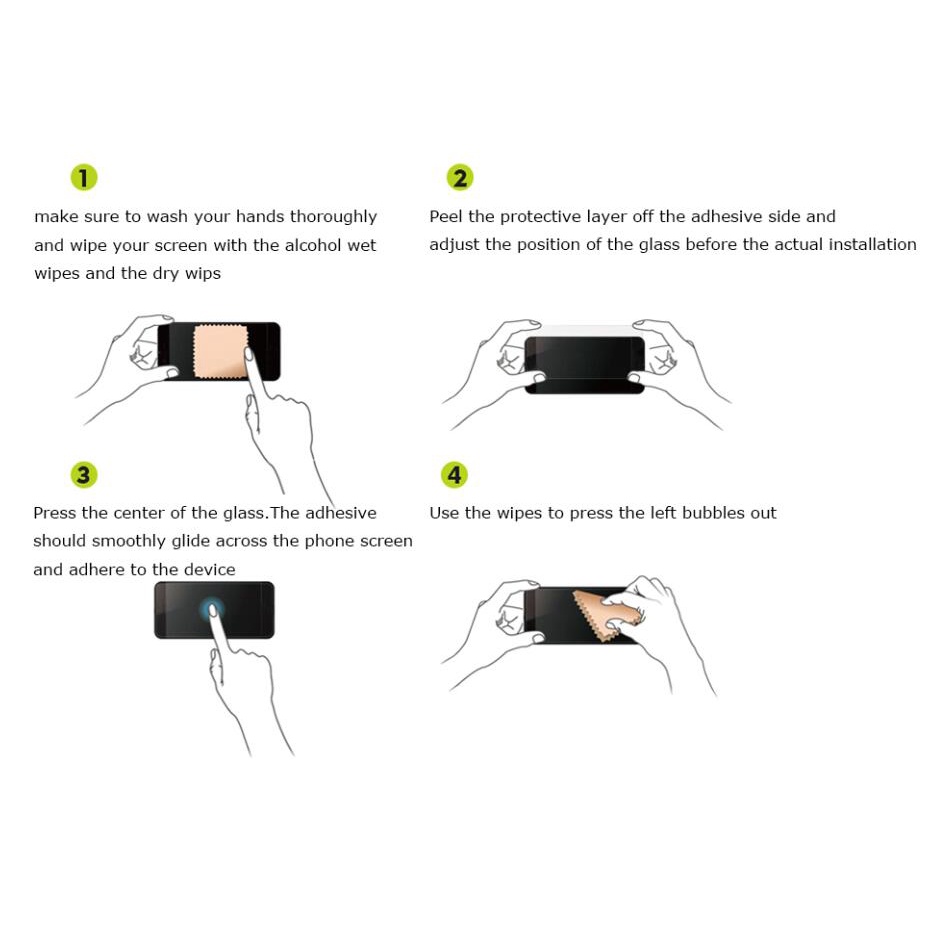 1

make sure to wash your hands thoroughly and wipe your screen with the alcohol wet wipes and the dry wips

2

Peel the protective layer off the adhesive side and adjust the position of the glass before the actual installation

3

Press the center of the glass.The adhesive should smoothly glide across the phone screen and adhere to the device

4

Use the wipes to press the left bubbles out