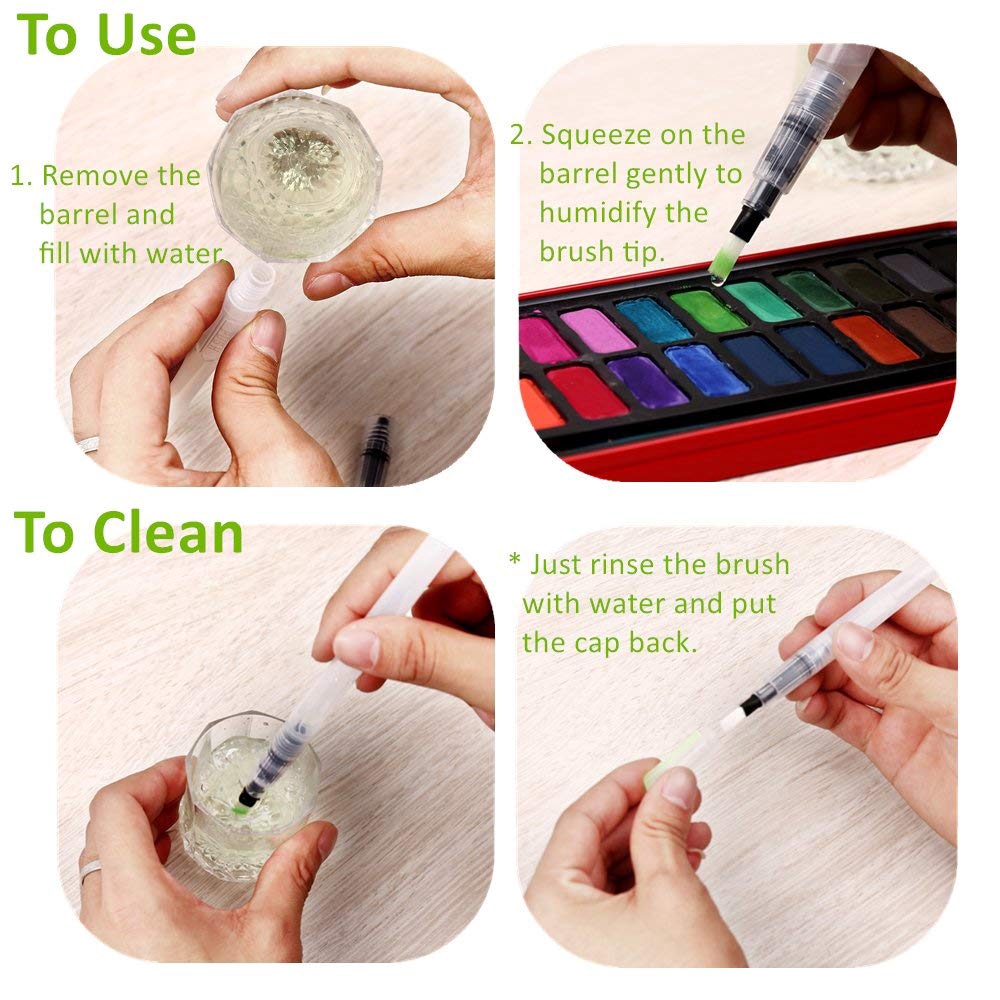 To Use

1. Remove the barrel and fill with water.

2. Squeeze on the barrel gently to humidify the brush tip.

To Clean

* Just rinse the brush with water and put the cap back.