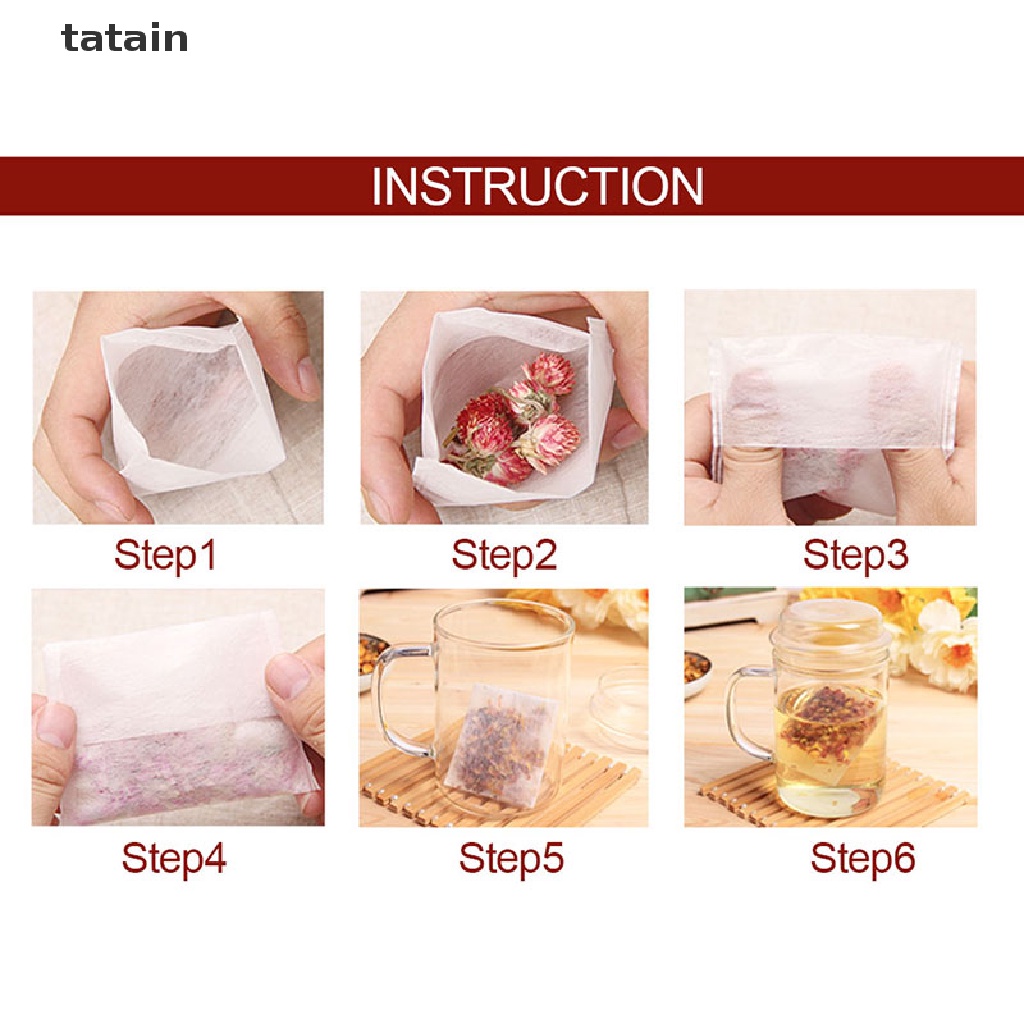 tatain

INSTRUCTION

Step1

Step2

Step3

Step4

Step5

Step6