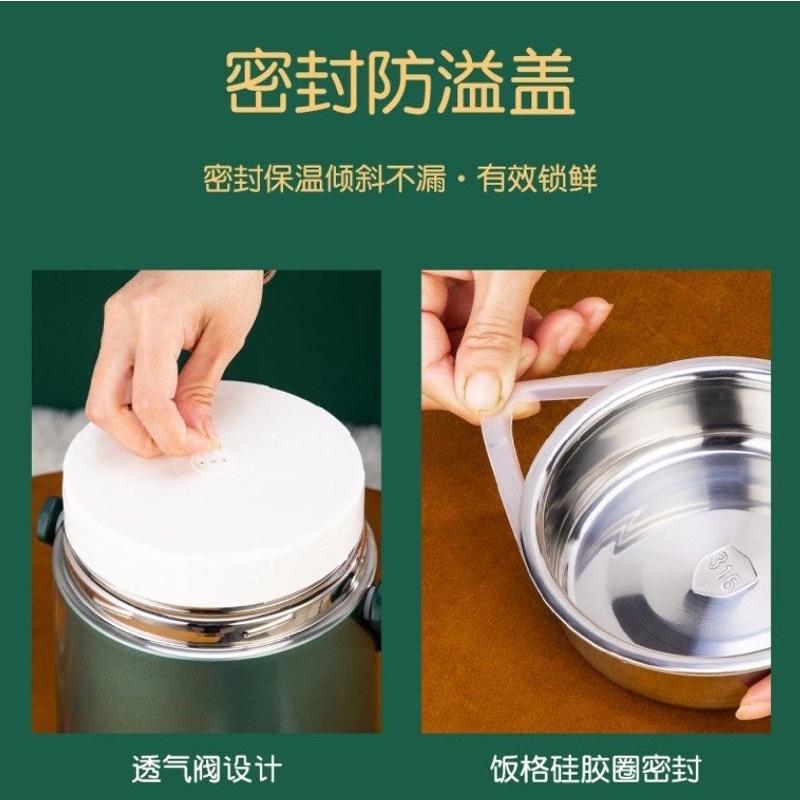 密封防溢盖

密封保温倾斜不漏・有效锁鲜

316

透气阀设计

饭格硅胶圈密封