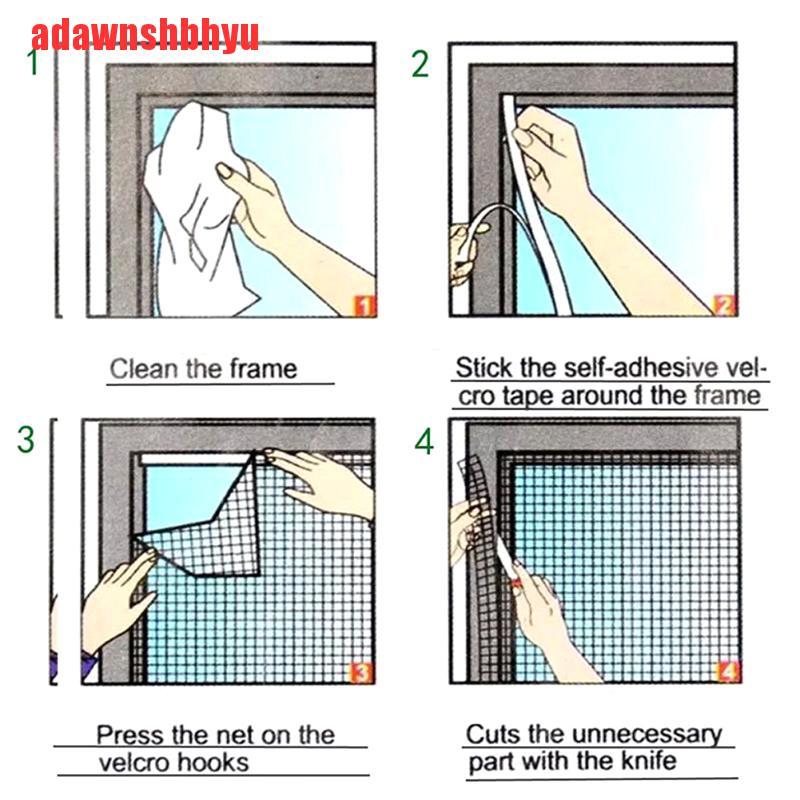 adawnshbhyu

1

1

Clean the frame

2

2

Stick the self-adhesive velcro tape around the frame

3

3

Press the net on the velcro hooks

4

4

Cuts the unnecessary part with the knife