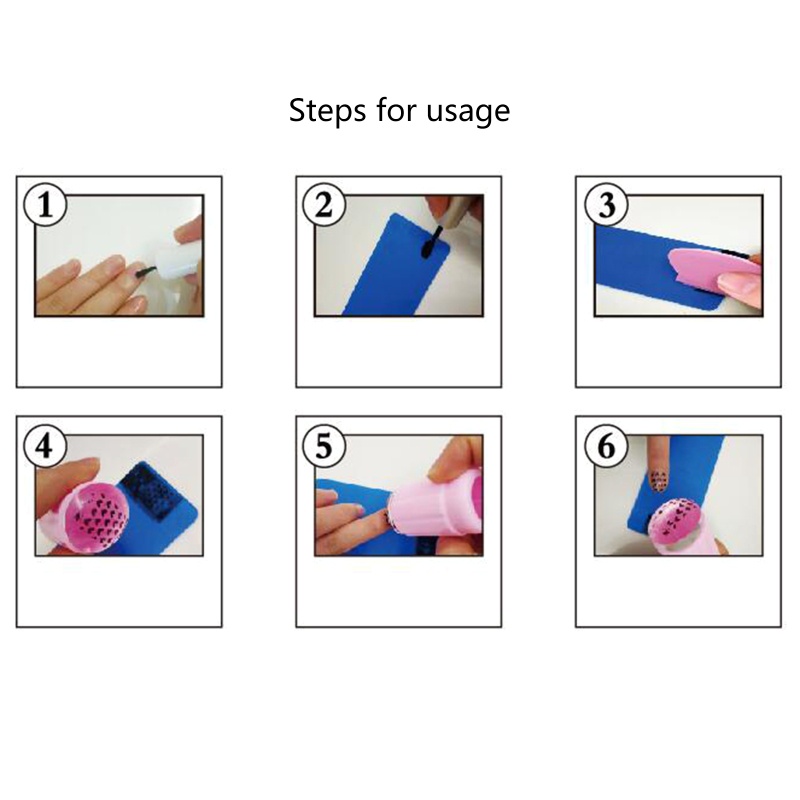 Steps for usage

1

2

3

4

5

6