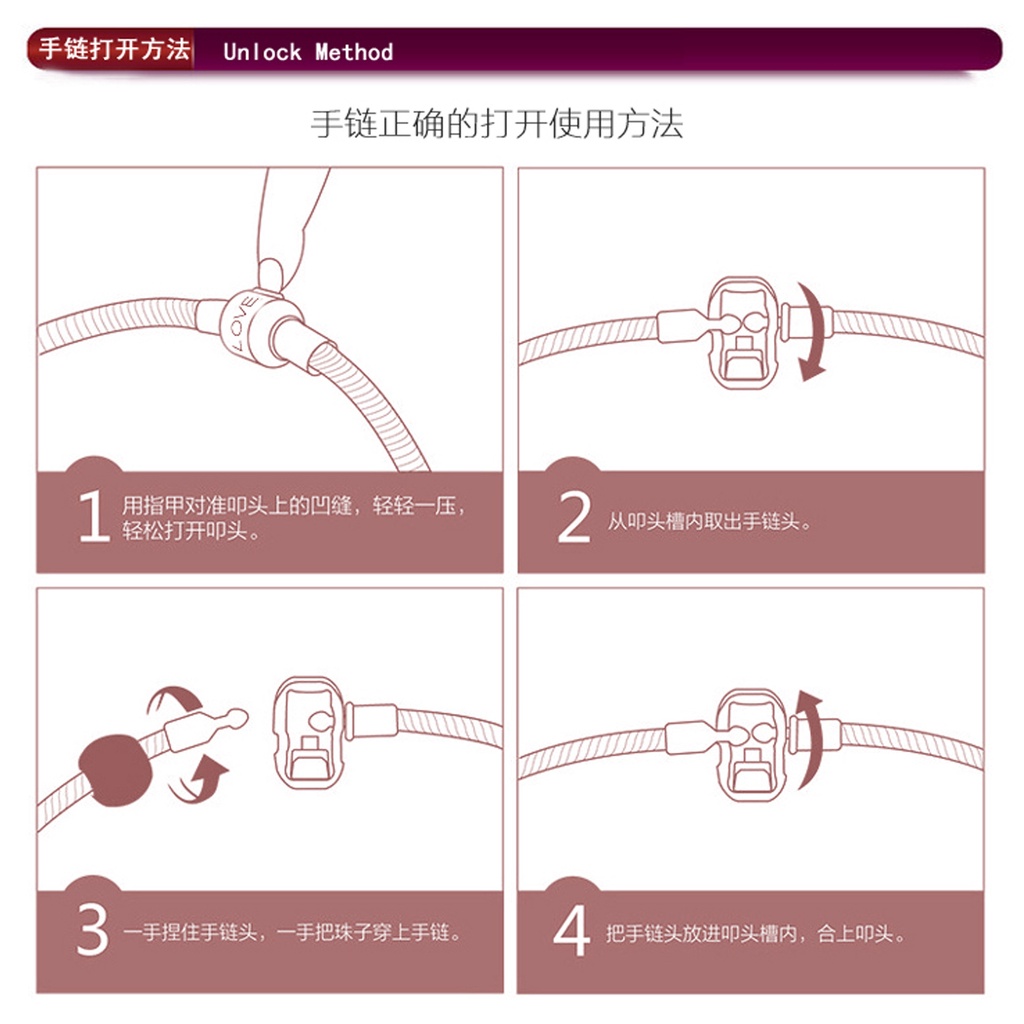 手链打开方法 Unlock Method

手链正确的打开使用方法

LOVE

1 用指甲对准叩头上的凹缝，轻轻一压，轻松打开叩头。

2 从叩头槽内取出手链头。

3 一手捏住手链头，一手把珠子穿上手链。

4 把手链头放进叩头槽内，合上叩头。